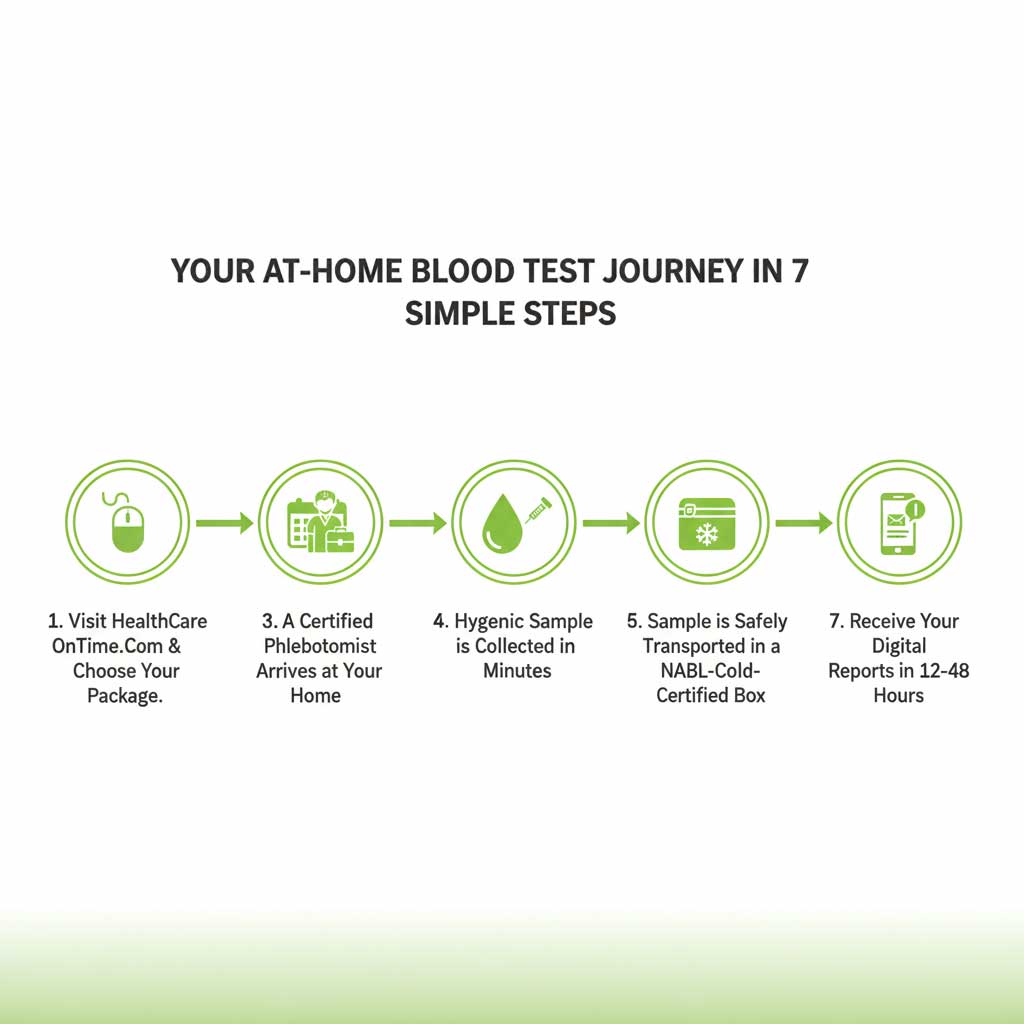 YOUR AT-HOME BLOOD TEST JOURNEY IN 7 SIMPLE STEPS

1. Visit HealthCare OnTime.Com & Choose Your Package.

3. A Certified Phlebotomist Arrives at Your Home

4. Hygenic Sample is Collected in Minutes

5. Sample is Safely Transported in a NABL-Cold-Certified Box

7. Receive Your Digital Reports in 12-48 Hours