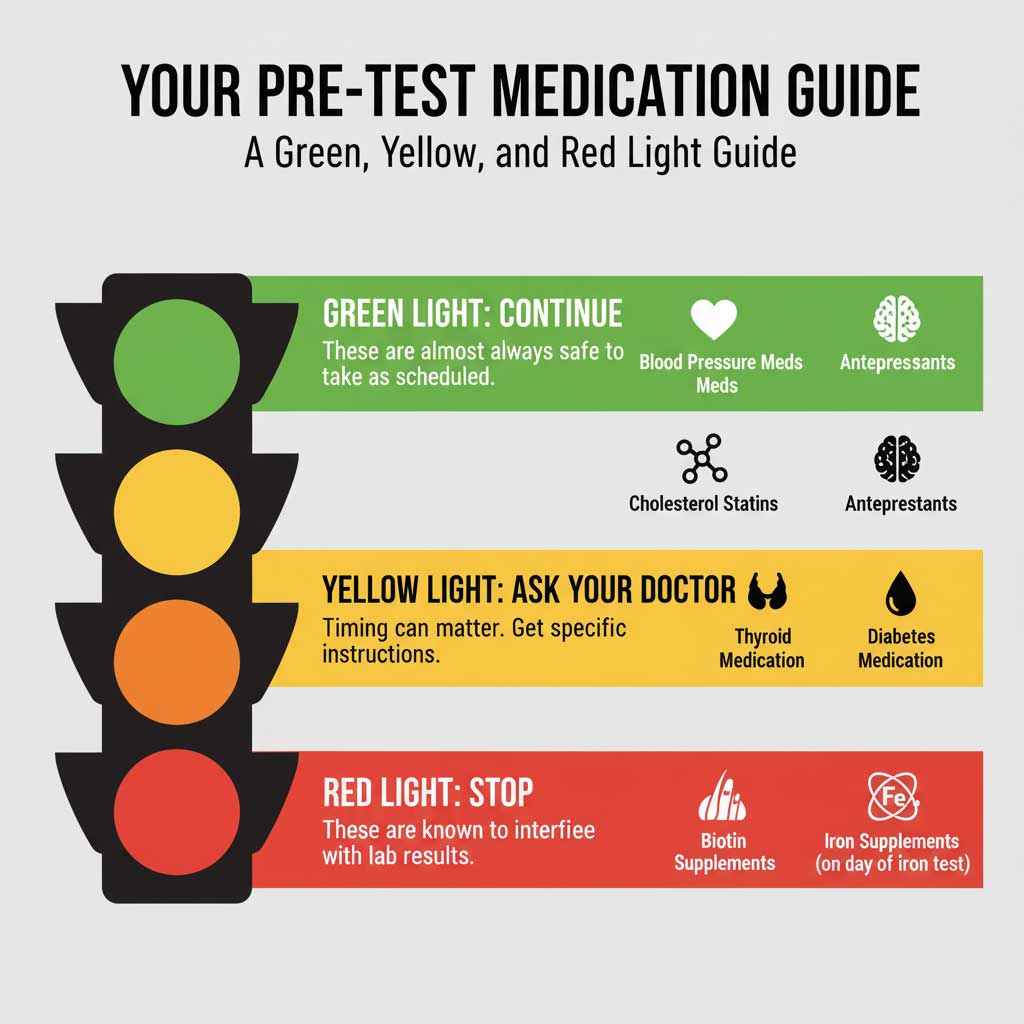 YOUR PRE-TEST MEDICATION GUIDE
A Green, Yellow, and Red Light Guide

GREEN LIGHT: CONTINUE
These are almost always safe to take as scheduled.

Blood Pressure Meds Meds

Antepressants

Cholesterol Statins

Anteprestants

YELLOW LIGHT: ASK YOUR DOCTOR
Timing can matter. Get specific instructions.

Thyroid Medication

Diabetes Medication

RED LIGHT: STOP
These are known to interfiee with lab results.

Biotin Supplements

Fe

Iron Supplements (on day of iron test)