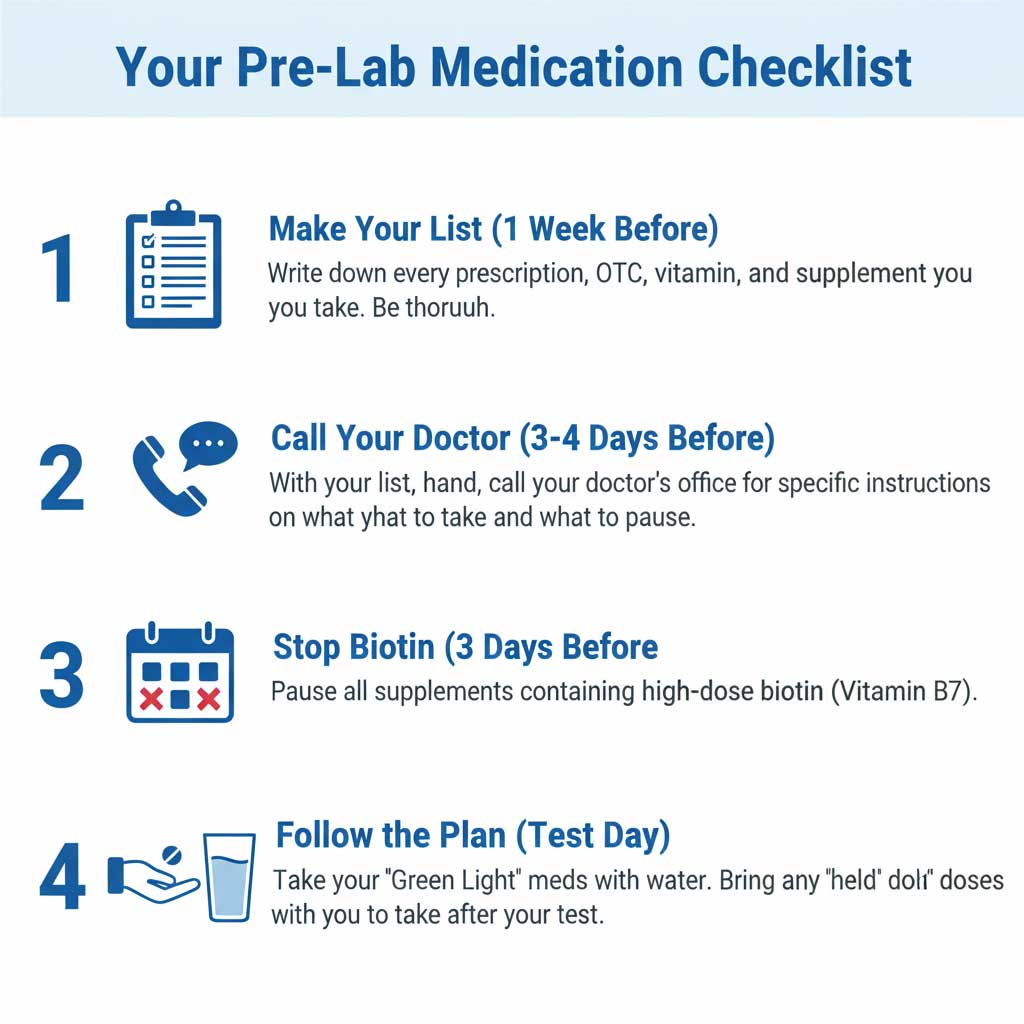 Your Pre-Lab Medication Checklist

1

Make Your List (1 Week Before)

Write down every prescription, OTC, vitamin, and supplement you you take. Be thoruuh.

2

Call Your Doctor (3-4 Days Before)

With your list, hand, call your doctor's office for specific instructions on what yhat to take and what to pause.

3

Stop Biotin (3 Days Before

Pause all supplements containing high-dose biotin (Vitamin B7).

4

Follow the Plan (Test Day)

Take your "Green Light" meds with water. Bring any "held" dolı" doses with you to take after your test.