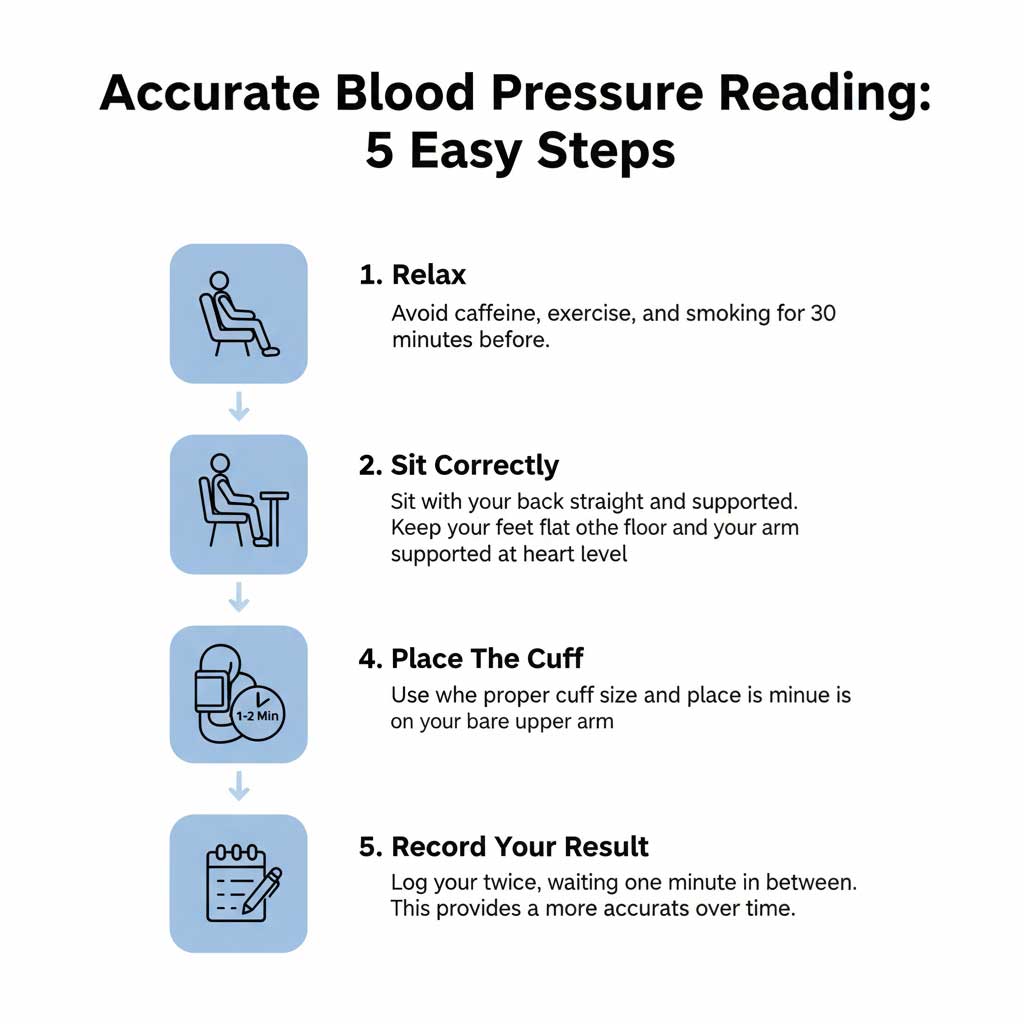 Accurate Blood Pressure Reading: 5 Easy Steps

1. Relax
Avoid caffeine, exercise, and smoking for 30 minutes before.

2. Sit Correctly
Sit with your back straight and supported. Keep your feet flat othe floor and your arm supported at heart level

1-2 Min

4. Place The Cuff
Use whe proper cuff size and place is minue is on your bare upper arm

5. Record Your Result
Log your twice, waiting one minute in between. This provides a more accurats over time.