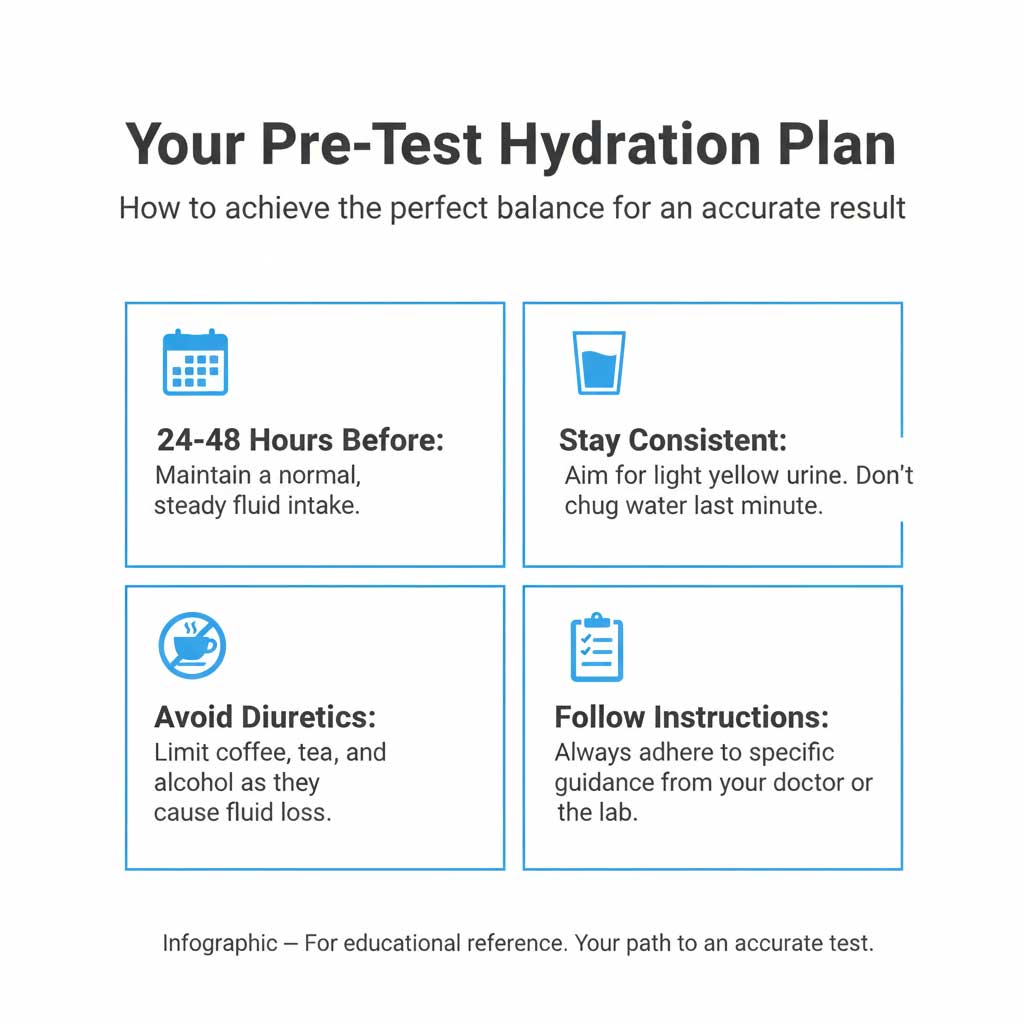 Your Pre-Test Hydration Plan

How to achieve the perfect balance for an accurate result

24-48 Hours Before:
Maintain a normal, steady fluid intake.

Stay Consistent:
Aim for light yellow urine. Don't chug water last minute.

Avoid Diuretics:
Limit coffee, tea, and alcohol as they cause fluid loss.

Follow Instructions:
Always adhere to specific guidance from your doctor or the lab.

Infographic — For educational reference. Your path to an accurate test.