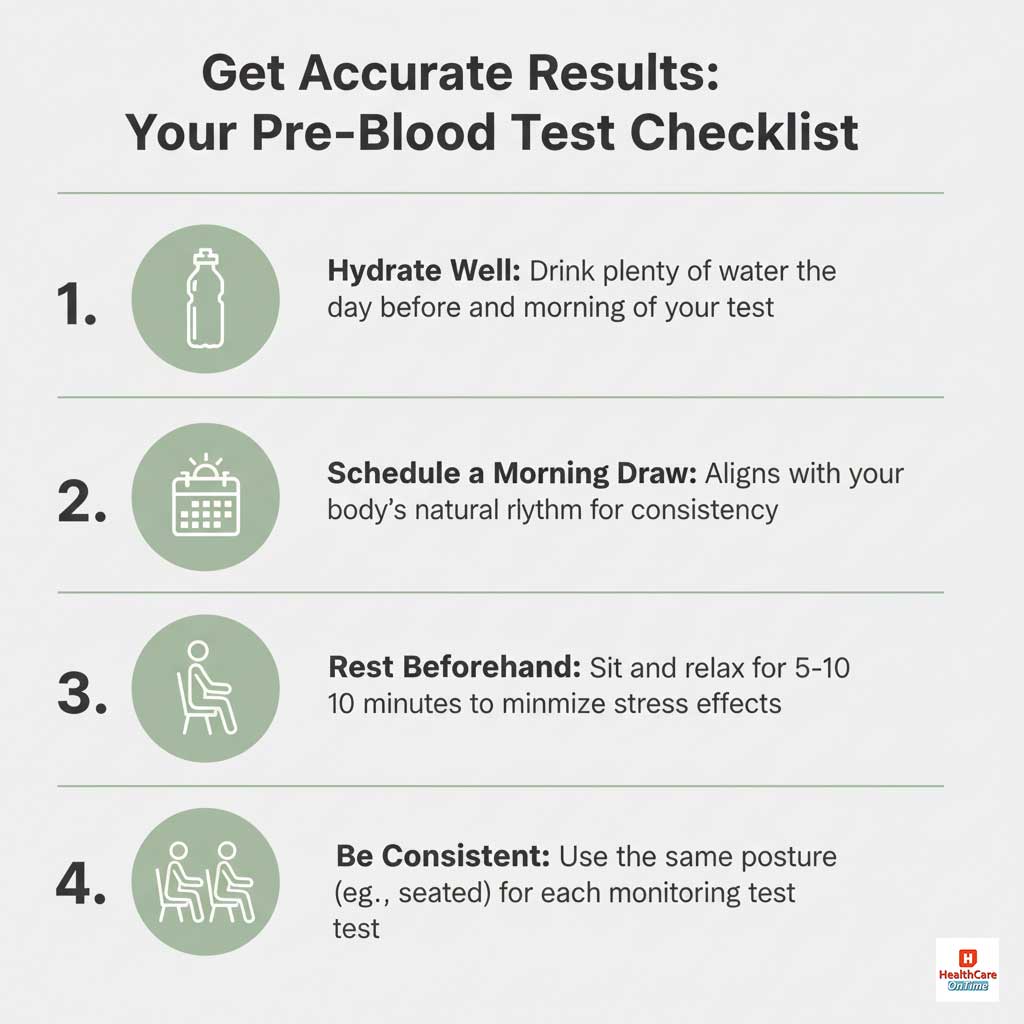 Get Accurate Results:
Your Pre-Blood Test Checklist

1. Hydrate Well: Drink plenty of water the day before and morning of your test

2. Schedule a Morning Draw: Aligns with your body's natural rlythm for consistency

3. Rest Beforehand: Sit and relax for 5-10 10 minutes to minmize stress effects

4. Be Consistent: Use the same posture (eg., seated) for each monitoring test test

H
HealthCare
OnTime