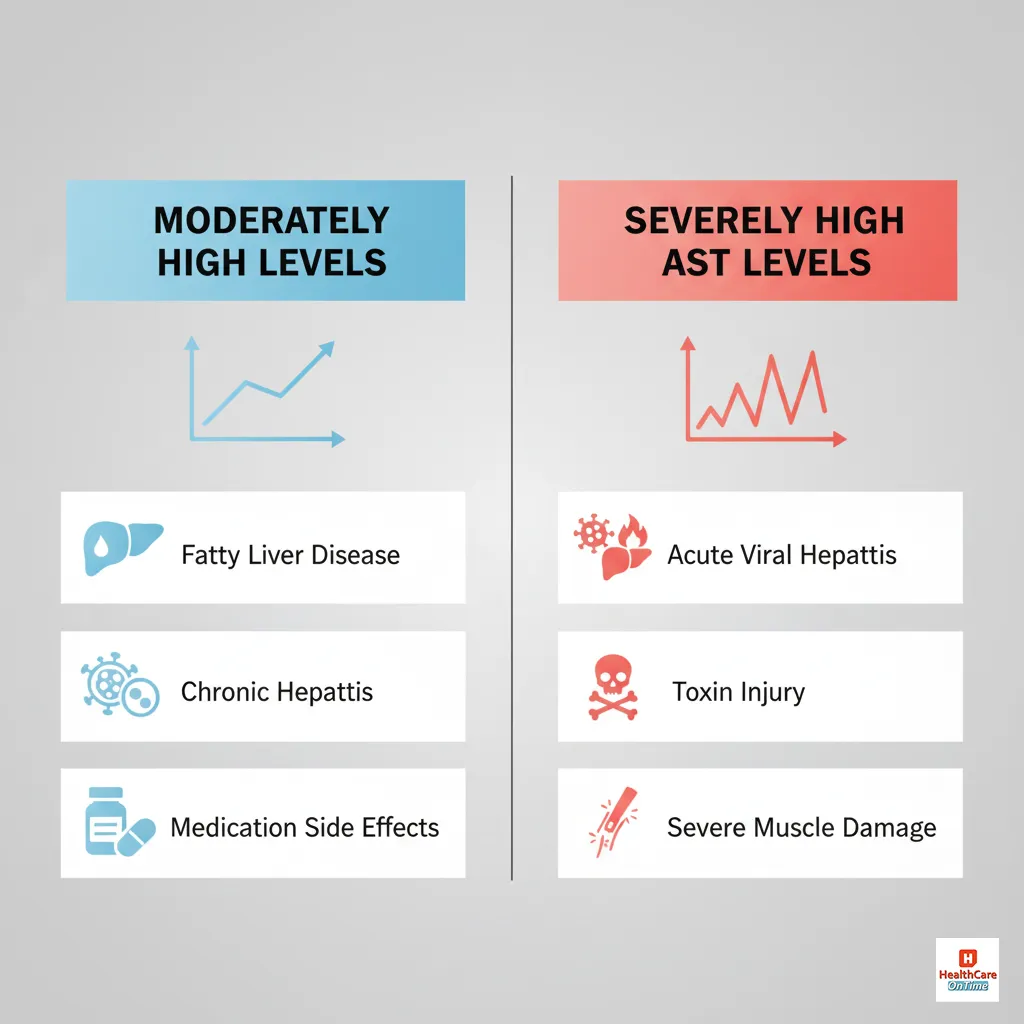 MODERATELY HIGH LEVELS

Fatty Liver Disease

Chronic Hepattis

Medication Side Effects

SEVERELY HIGH AST LEVELS

Acute Viral Hepattis

Toxin Injury

Severe Muscle Damage

H
HealthCare
OnTime