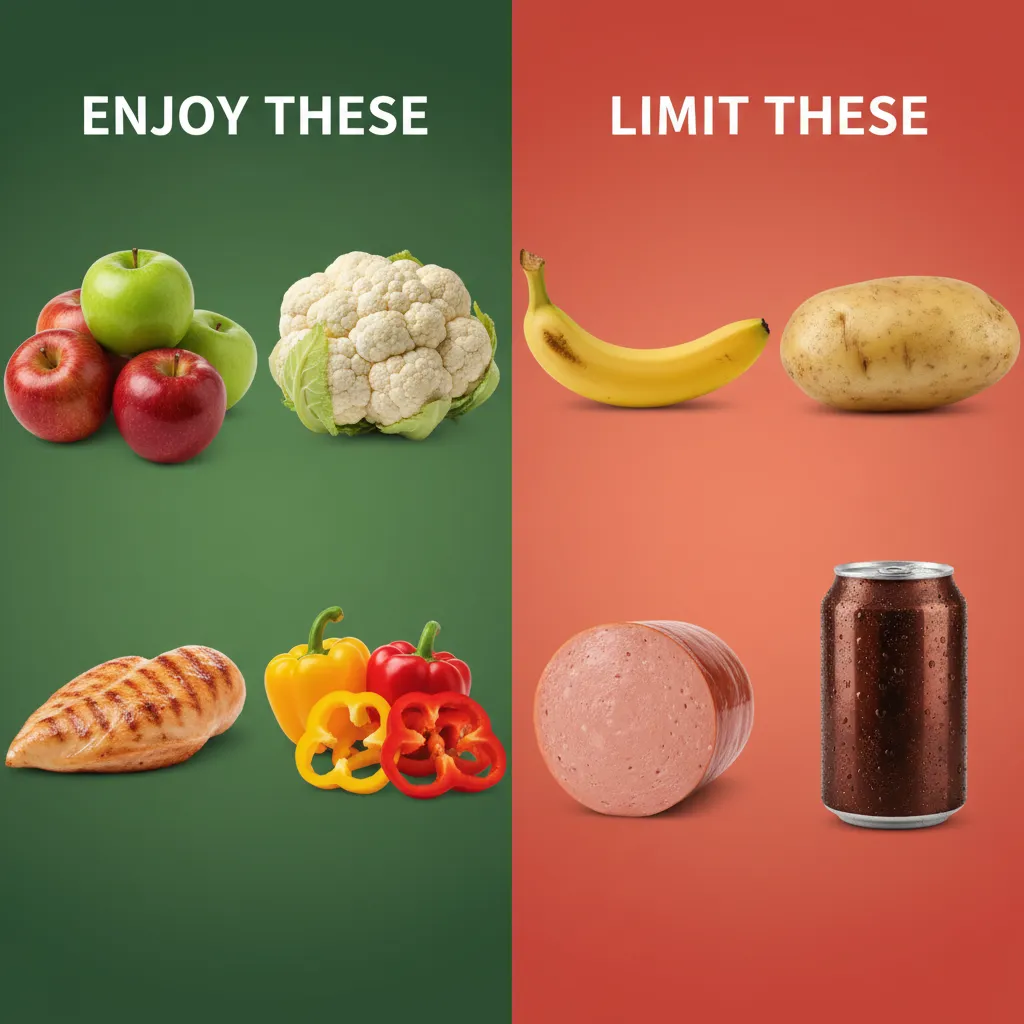 ENJOY THESE

LIMIT THESE