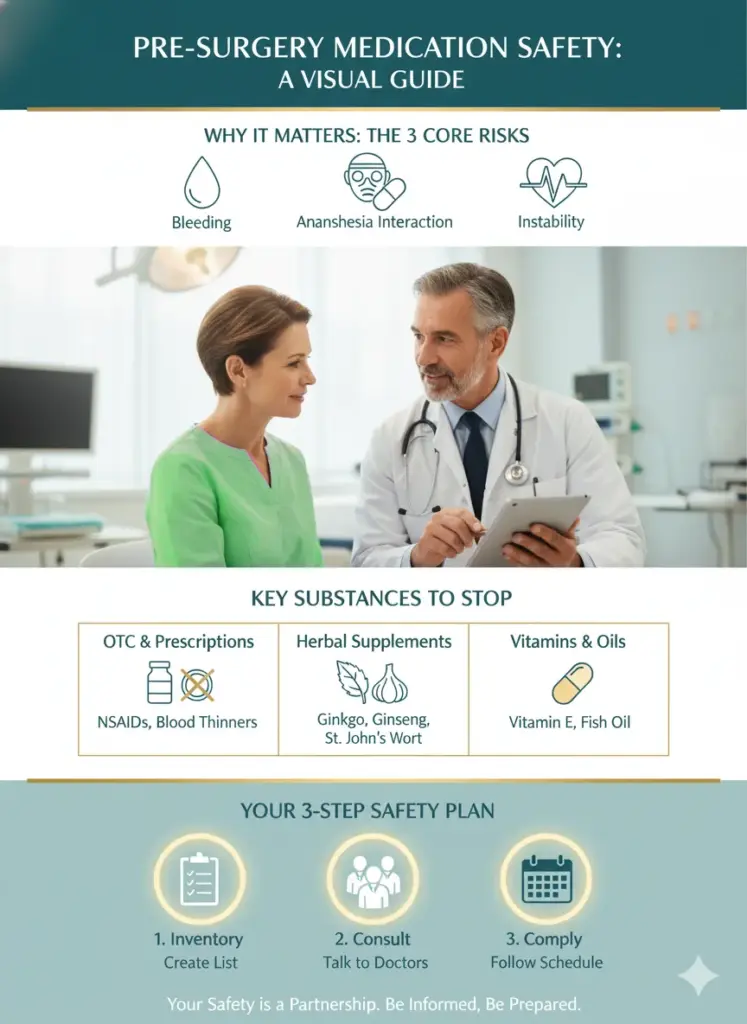 PRE-SURGERY MEDICATION SAFETY:
A VISUAL GUIDE

WHY IT MATTERS: THE 3 CORE RISKS

Bleeding

Ananshesia Interaction

Instability

KEY SUBSTANCES TO STOP

| OTC & Prescriptions | Herbal Supplements | Vitamins & Oils |
|---|---|---|
| NSAIDs, Blood Thinners | Ginkgo, Ginseng, St. John's Wort | Vitamin E, Fish Oil |

YOUR 3-STEP SAFETY PLAN

1. Inventory
Create List

2. Consult
Talk to Doctors

3. Comply
Follow Schedule

Your Safety is a Partnership. Be Informed, Be Prepared.