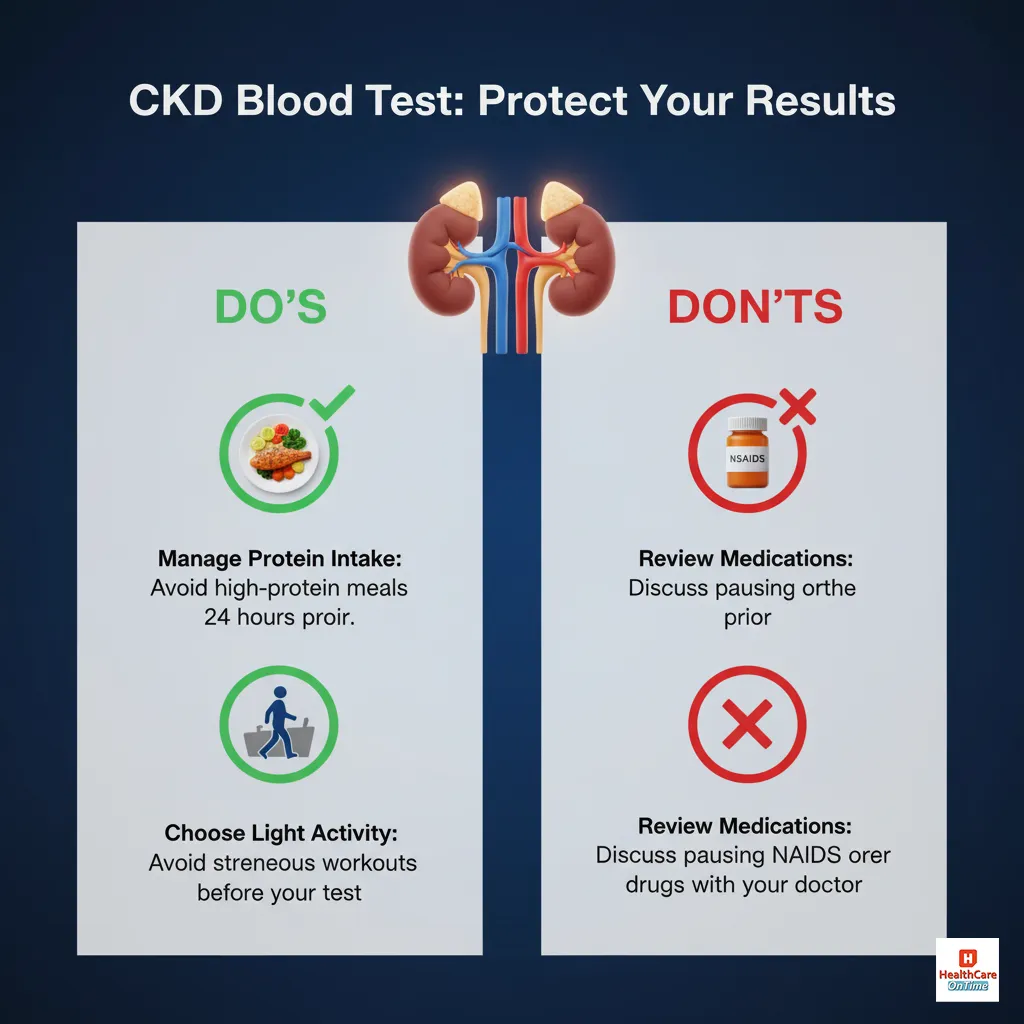 CKD Blood Test: Protect Your Results

DO'S

Manage Protein Intake: Avoid high-protein meals 24 hours proir.

Choose Light Activity: Avoid streneous workouts before your test

DON'TS

NSAIDS

Review Medications: Discuss pausing orthe prior

Review Medications: Discuss pausing NAIDS orer drugs with your doctor

H
HealthCare
OnTime