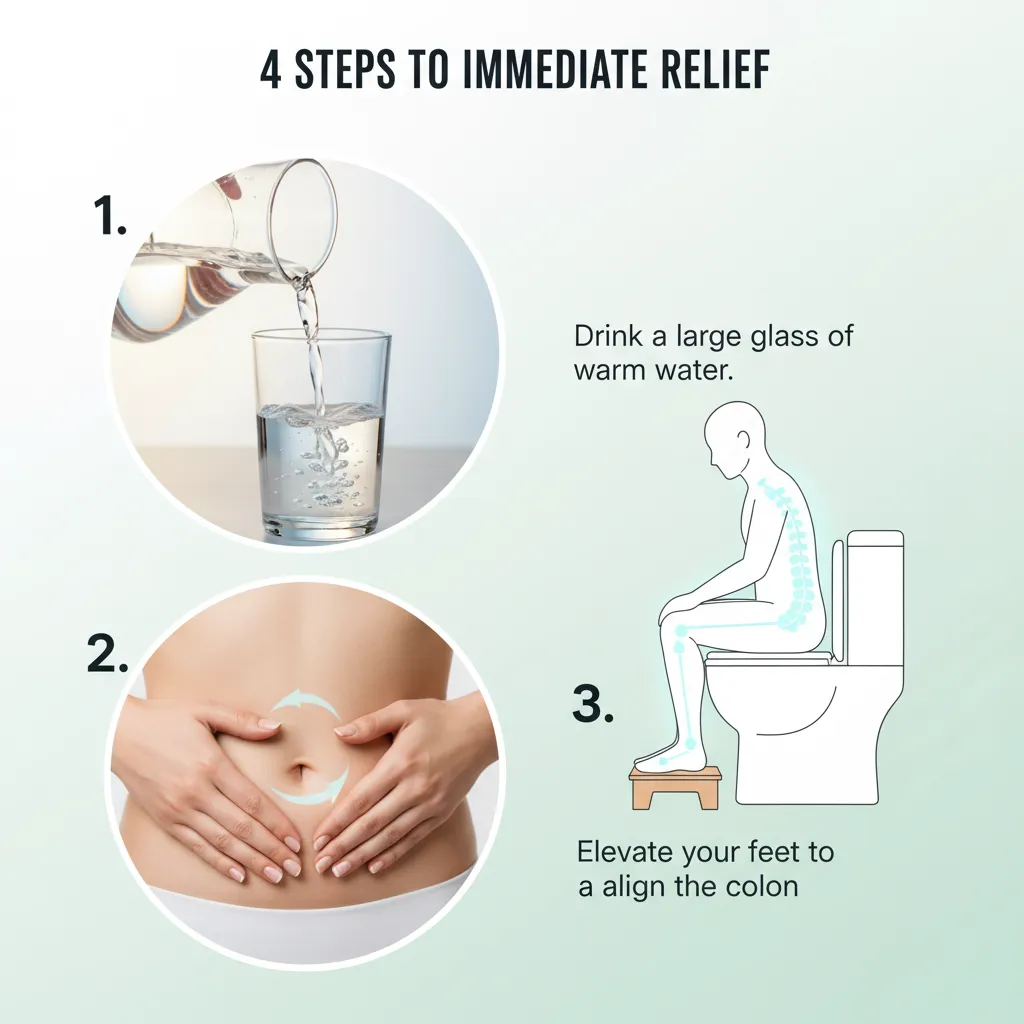 4 STEPS TO IMMEDIATE RELIEF

1.

Drink a large glass of warm water.

2.

3.

Elevate your feet to a align the colon