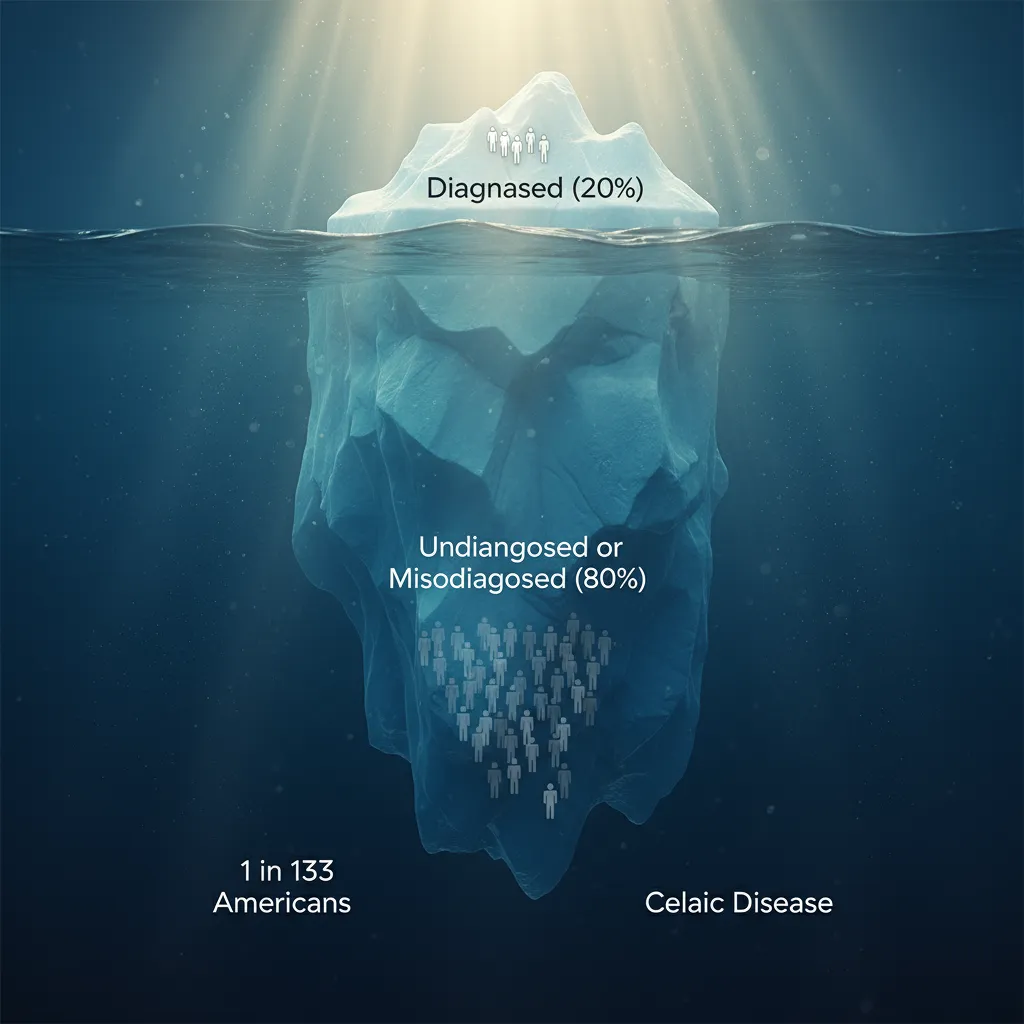 Diagnased (20%)

Undiangosed or Misodiagosed (80%)

1 in 133 Americans

Celaic Disease