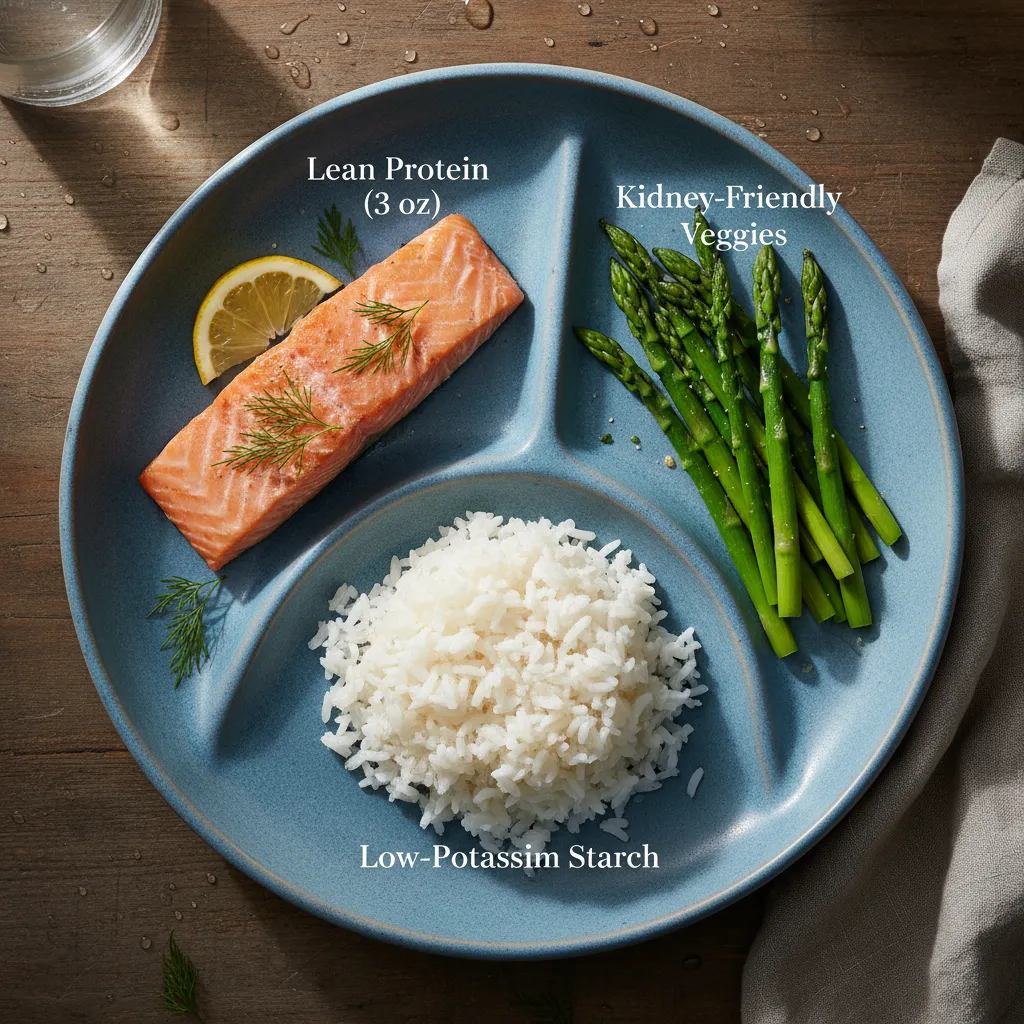 Lean Protein
(3 oz)

Kidney-Friendly
Veggies

Low-Potassim Starch