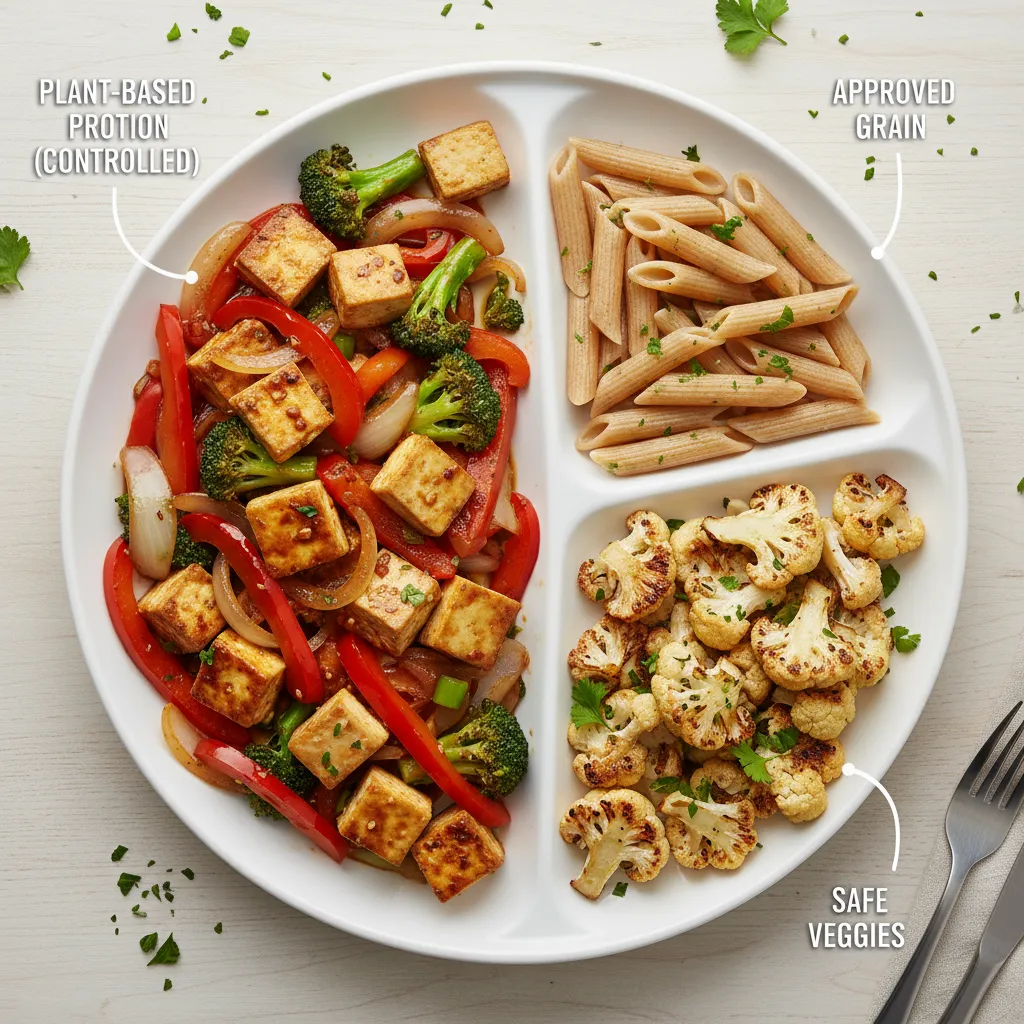 PLANT-BASED PROTION (CONTROLLED)

APPROVED GRAIN

SAFE VEGGIES