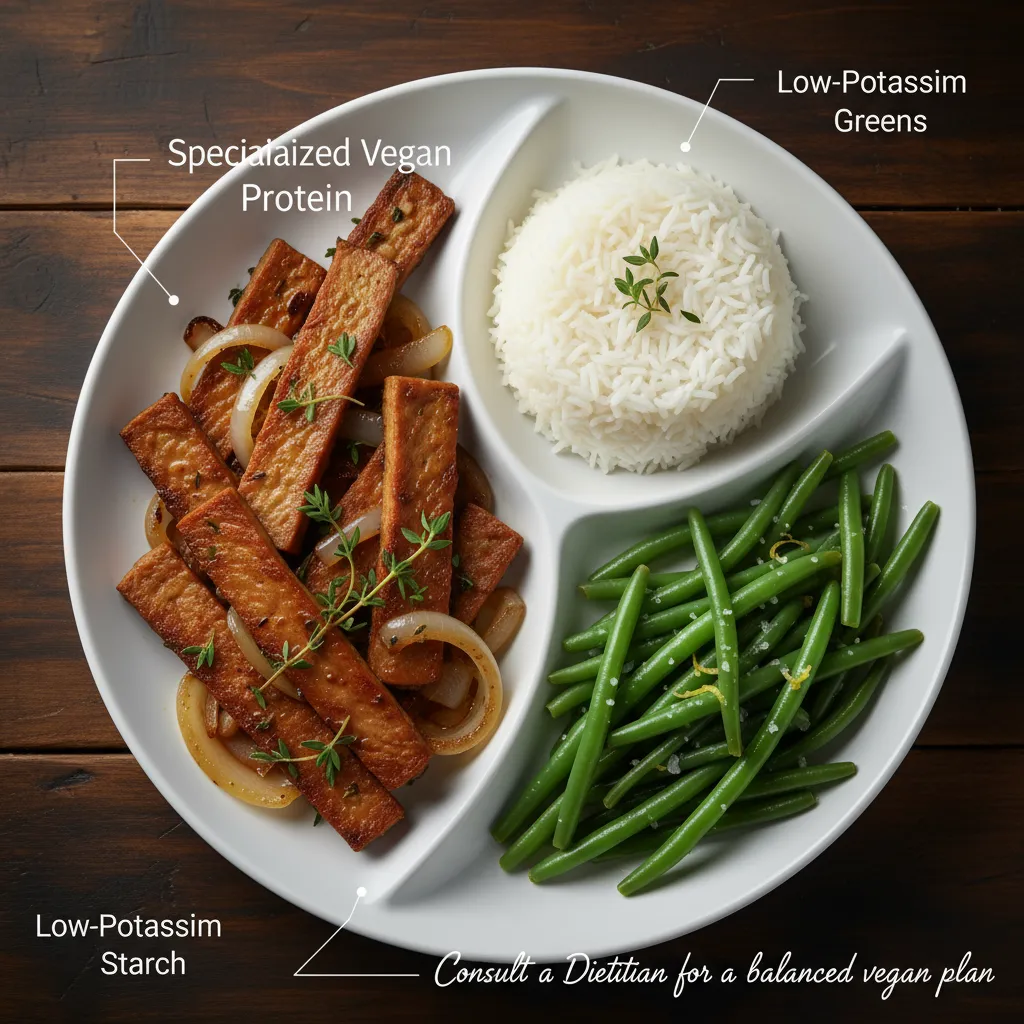 Specialaized Vegan Protein

Low-Potassim Greens

Low-Potassim Starch

Consult a Dietitian for a balanced vegan plan