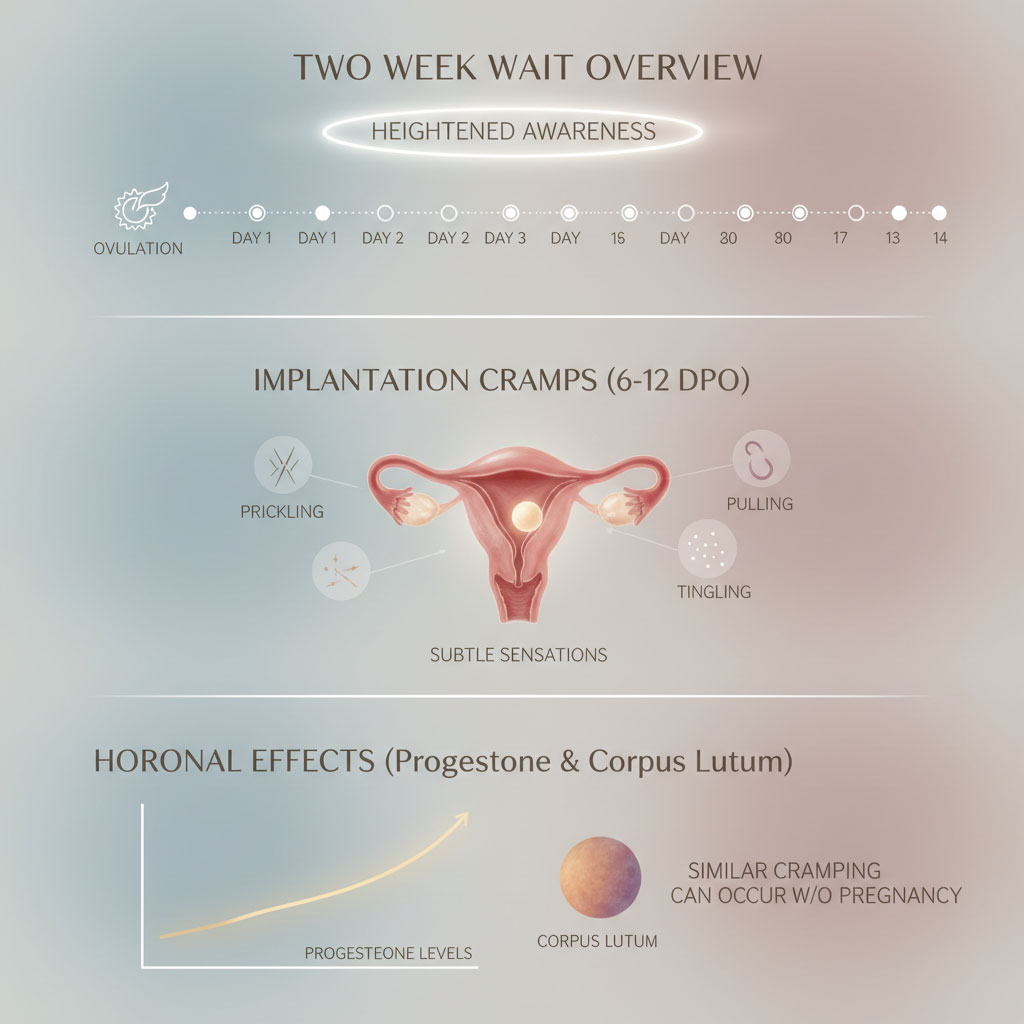 TWO WEEK WAIT OVERVIEW

HEIGHTENED AWARENESS

OVULATION

DAY 1 DAY 1 DAY 2 DAY 2 DAY 3 DAY 16 DAY 30 80 17 13 14

IMPLANTATION CRAMPS (6-12 DPO)

PRICKLING

PULLING

TINGLING

SUBTLE SENSATIONS

HORONAL EFFECTS (Progestone & Corpus Lutum)

PROGESTEONE LEVELS

CORPUS LUTUM

SIMILAR CRAMPING CAN OCCUR W/O PREGNANCY