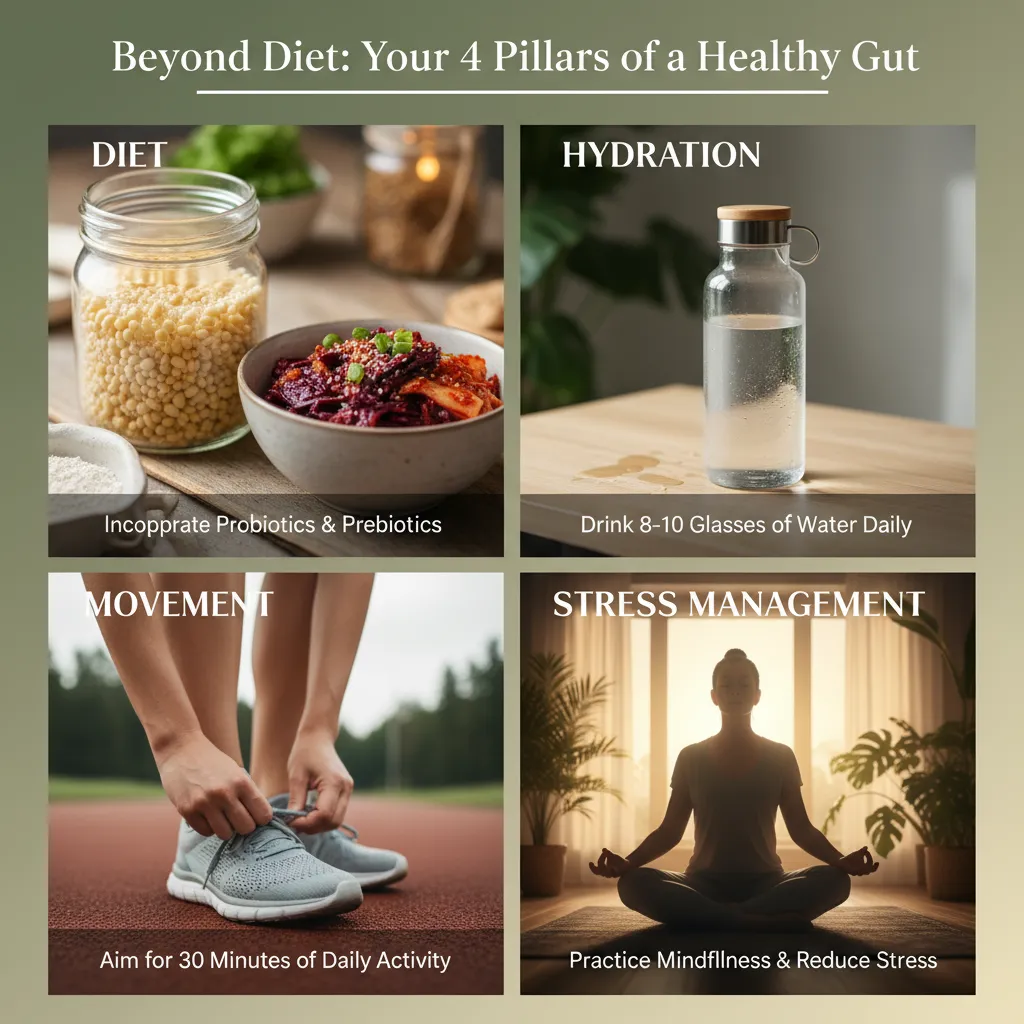 Beyond Diet: Your 4 Pillars of a Healthy Gut

DIET

Incopprate Probiotics & Prebiotics

HYDRATION

Drink 8-10 Glasses of Water Daily

MOVEMENT

Aim for 30 Minutes of Daily Activity

STRESS MANAGEMENT

Practice Mindfllness & Reduce Stress