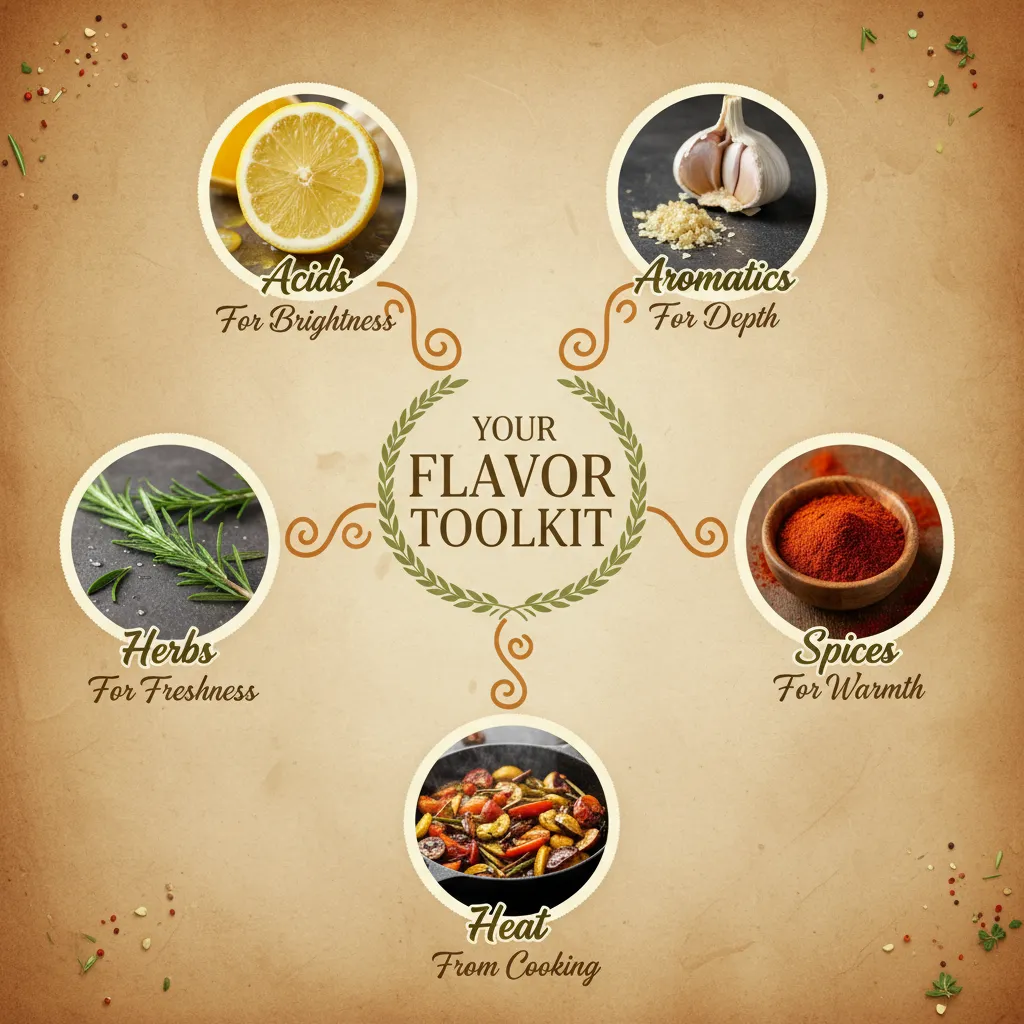 Acids
For Brightness

Aromatics
For Depth

YOUR
FLAVOR
TOOLKIT

Herbs
For Freshness

Spices
For Warmth

Heat
From Cooking