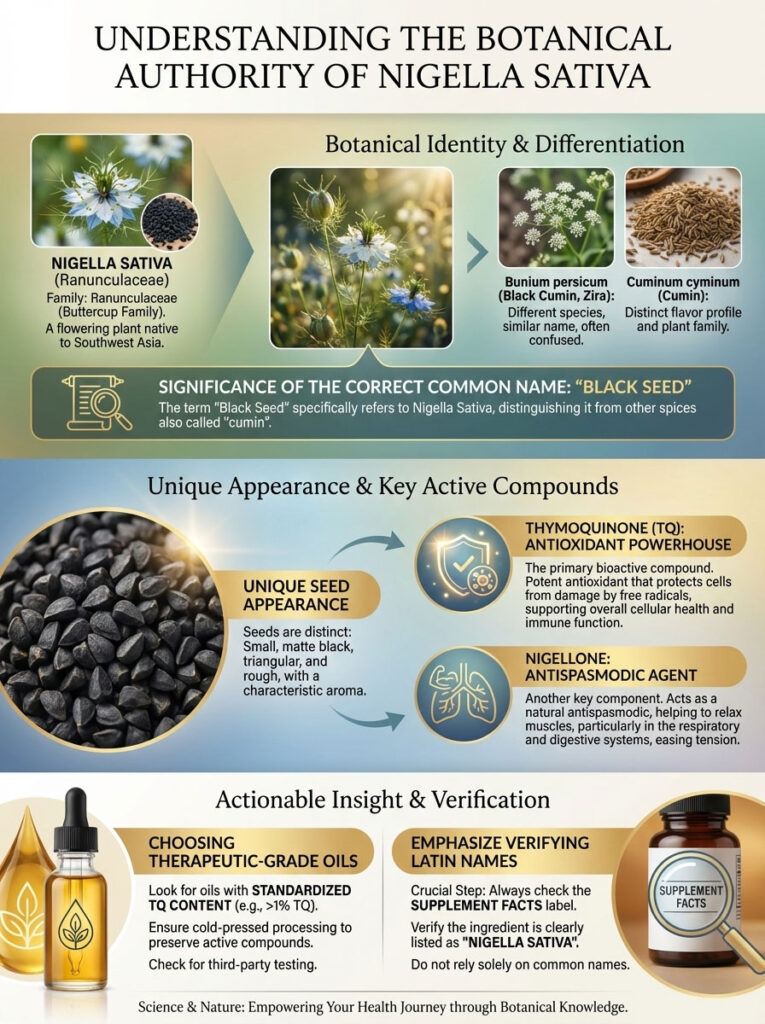 UNDERSTANDING THE BOTANICAL AUTHORITY OF NIGELLA SATIVA

Botanical Identity & Differentiation

NIGELLA SATIVA (Ranunculaceae)
Family: Ranunculaceae (Buttercup Family).
A flowering plant native to Southwest Asia.

Bunium persicum (Black Cumin, Zira):
Different species, similar name, often confused.

Cuminum cyminum (Cumin):
Distinct flavor profile and plant family.

SIGNIFICANCE OF THE CORRECT COMMON NAME: "BLACK SEED"
The term "Black Seed" specifically refers to Nigella Sativa, distinguishing it from other spices also called "cumin".

Unique Appearance & Key Active Compounds

UNIQUE SEED APPEARANCE
Seeds are distinct: Small, matte black, triangular, and rough, with a characteristic aroma.

THYMOQUINONE (TQ): ANTIOXIDANT POWERHOUSE
The primary bioactive compound. Potent antioxidant that protects cells from damage by free radicals, supporting overall cellular health and immune function.

NIGELLONE: ANTISPASMODIC AGENT
Another key component. Acts as a natural antispasmodic, helping to relax muscles, particularly in the respiratory and digestive systems, easing tension.

Actionable Insight & Verification

CHOOSING THERAPEUTIC-GRADE OILS
Look for oils with STANDARDIZED TQ CONTENT (e.g., >1% TQ).
Ensure cold-pressed processing to preserve active compounds.
Check for third-party testing.

EMPHASIZE VERIFYING LATIN NAMES
Crucial Step: Always check the SUPPLEMENT FACTS label.
Verify the ingredient is clearly listed as "NIGELLA SATIVA".
Do not rely solely on common names.

SUPPLEMENT FACTS

Science & Nature: Empowering Your Health Journey through Botanical Knowledge.