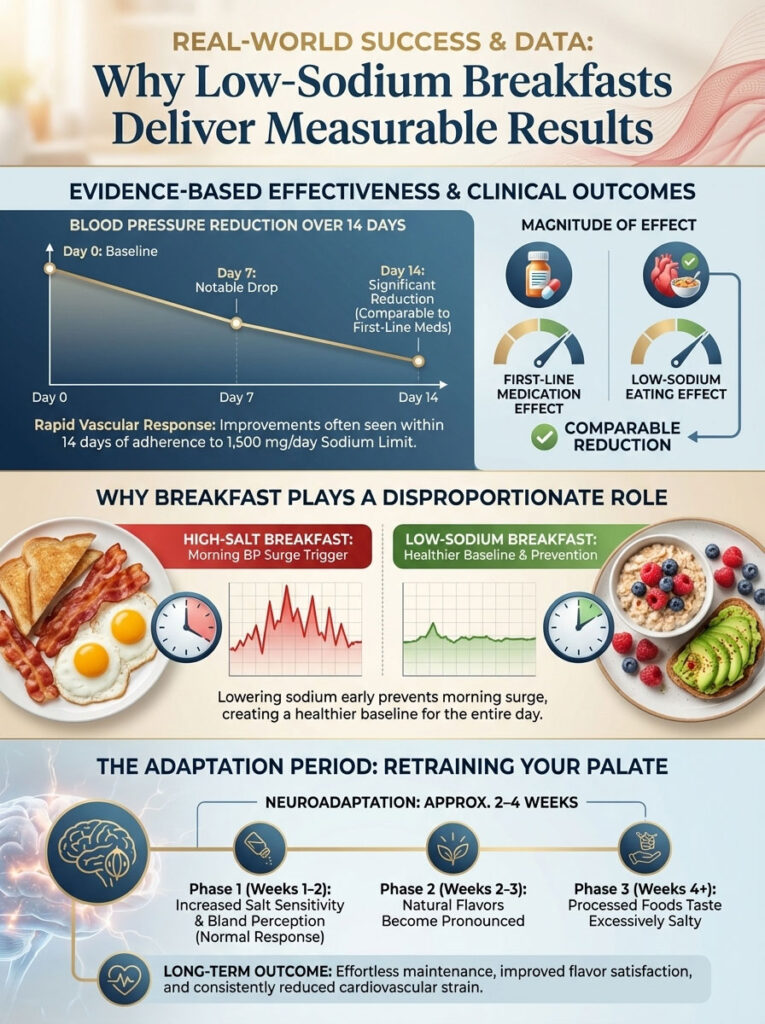 REAL-WORLD SUCCESS & DATA:
Why Low-Sodium Breakfasts Deliver Measurable Results

EVIDENCE-BASED EFFECTIVENESS & CLINICAL OUTCOMES

BLOOD PRESSURE REDUCTION OVER 14 DAYS

Day 0: Baseline

Day 7: Notable Drop

Day 14: Significant Reduction (Comparable to First-Line Meds)

Day 0
Day 7
Day 14

Rapid Vascular Response: Improvements often seen within 14 days of adherence to 1,500 mg/day Sodium Limit.

MAGNITUDE OF EFFECT

FIRST-LINE MEDICATION EFFECT

LOW-SODIUM EATING EFFECT

COMPARABLE REDUCTION

WHY BREAKFAST PLAYS A DISPROPORTIONATE ROLE

HIGH-SALT BREAKFAST: Morning BP Surge Trigger

LOW-SODIUM BREAKFAST: Healthier Baseline & Prevention

Lowering sodium early prevents morning surge, creating a healthier baseline for the entire day.

THE ADAPTATION PERIOD: RETRAINING YOUR PALATE

NEUROADAPTATION: APPROX. 2–4 WEEKS

Phase 1 (Weeks 1–2): Increased Salt Sensitivity & Bland Perception (Normal Response)

Phase 2 (Weeks 2–3): Natural Flavors Become Pronounced

Phase 3 (Weeks 4+): Processed Foods Taste Excessively Salty

LONG-TERM OUTCOME: Effortless maintenance, improved flavor satisfaction, and consistently reduced cardiovascular strain.