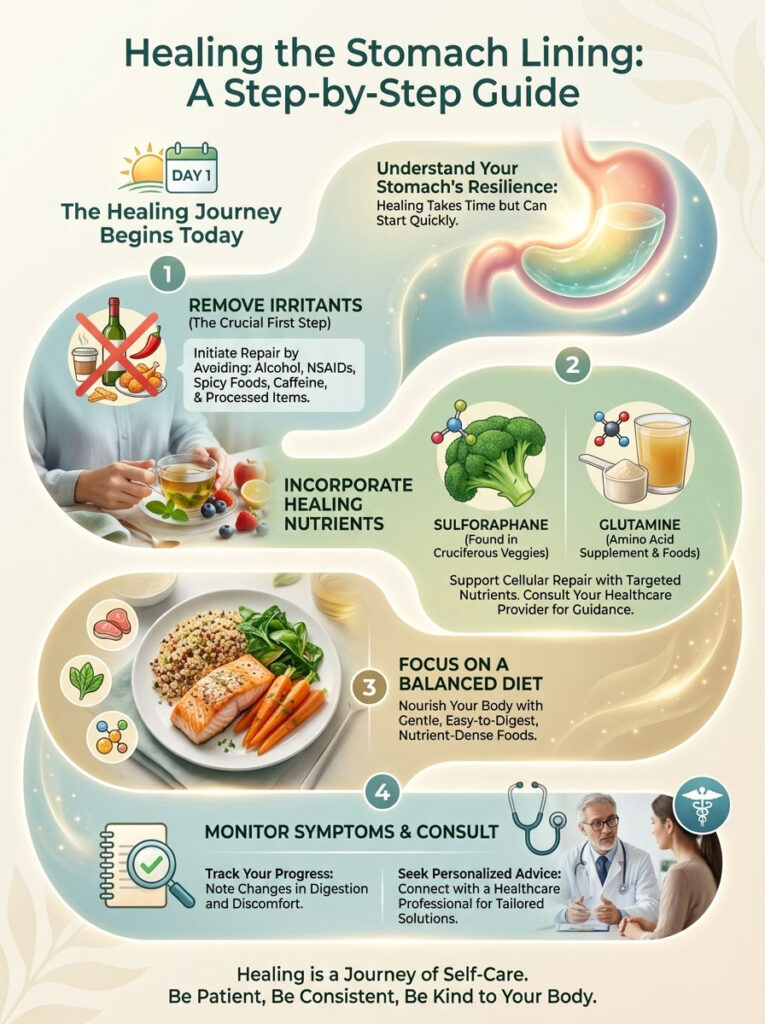 Healing the Stomach Lining: A Step-by-Step Guide

DAY 1

The Healing Journey Begins Today

Understand Your Stomach's Resilience:
Healing Takes Time but Can Start Quickly.

1

REMOVE IRRITANTS
(The Crucial First Step)

Initiate Repair by Avoiding: Alcohol, NSAIDs, Spicy Foods, Caffeine, & Processed Items.

2

INCORPORATE HEALING NUTRIENTS

SULFORAPHANE
(Found in Cruciferous Veggies)

GLUTAMINE
(Amino Acid Supplement & Foods)

Support Cellular Repair with Targeted Nutrients. Consult Your Healthcare Provider for Guidance.

3

FOCUS ON A BALANCED DIET

Nourish Your Body with Gentle, Easy-to-Digest, Nutrient-Dense Foods.

4

MONITOR SYMPTOMS & CONSULT

Track Your Progress:
Note Changes in Digestion and Discomfort.

Seek Personalized Advice:
Connect with a Healthcare Professional for Tailored Solutions.

Healing is a Journey of Self-Care.
Be Patient, Be Consistent, Be Kind to Your Body.