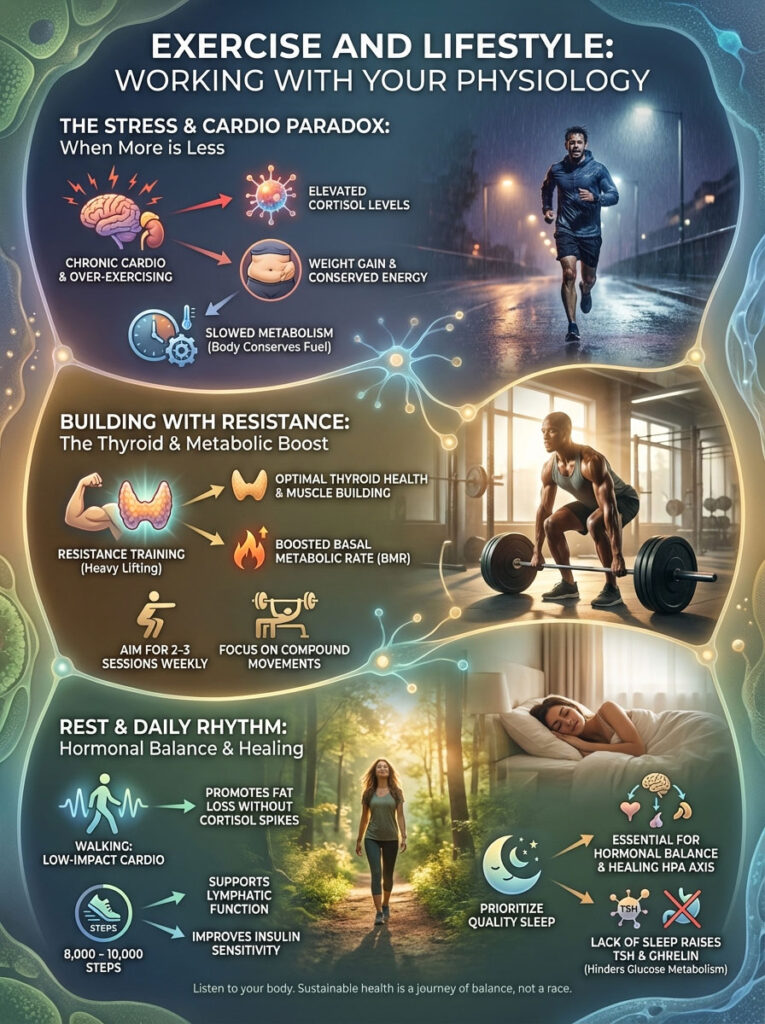 EXERCISE AND LIFESTYLE: WORKING WITH YOUR PHYSIOLOGY

THE STRESS & CARDIO PARADOX: When More is Less

CHRONIC CARDIO & OVER-EXERCISING

ELEVATED CORTISOL LEVELS

WEIGHT GAIN & CONSERVED ENERGY

SLOWED METABOLISM (Body Conserves Fuel)

BUILDING WITH RESISTANCE: The Thyroid & Metabolic Boost

RESISTANCE TRAINING (Heavy Lifting)

OPTIMAL THYROID HEALTH & MUSCLE BUILDING

BOOSTED BASAL METABOLIC RATE (BMR)

AIM FOR 2-3 SESSIONS WEEKLY

FOCUS ON COMPOUND MOVEMENTS

REST & DAILY RHYTHM: Hormonal Balance & Healing

WALKING: LOW-IMPACT CARDIO

PROMOTES FAT LOSS WITHOUT CORTISOL SPIKES

STEPS

8,000 - 10,000 STEPS

SUPPORTS LYMPHATIC FUNCTION

IMPROVES INSULIN SENSITIVITY

PRIORITIZE QUALITY SLEEP

ESSENTIAL FOR HORMONAL BALANCE & HEALING HPA AXIS

TSH

LACK OF SLEEP RAISES TSH & GHRELIN (Hinders Glucose Metabolism)

Listen to your body. Sustainable health is a journey of balance, not a race.