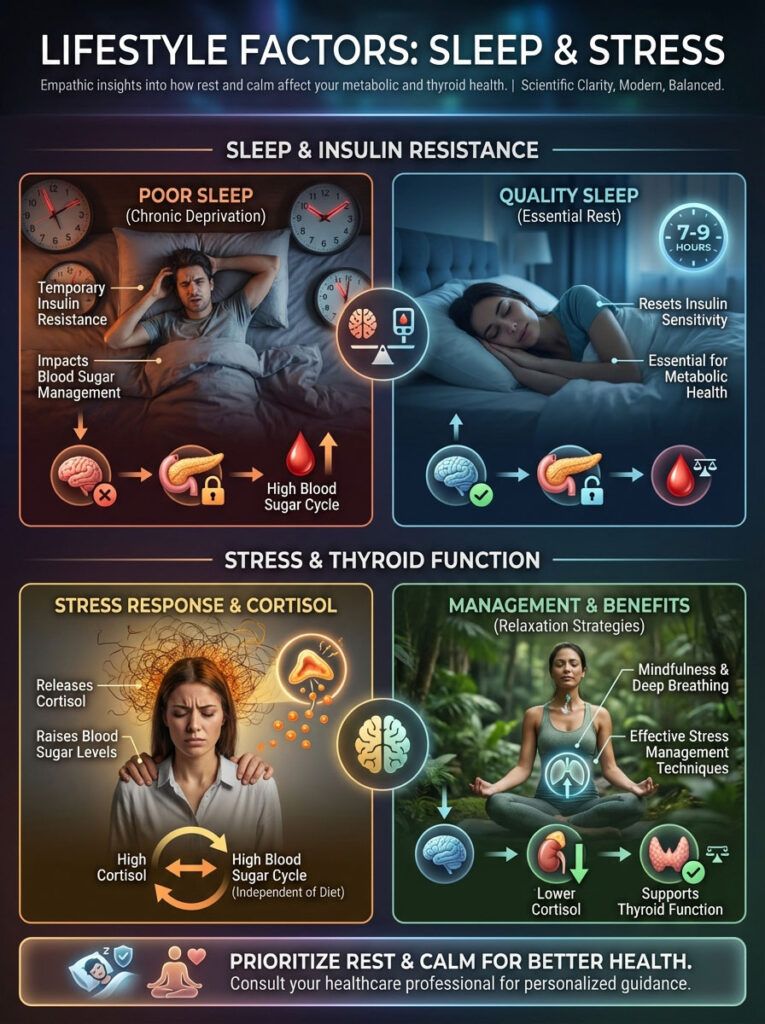 LIFESTYLE FACTORS: SLEEP & STRESS

Empathic insights into how rest and calm affect your metabolic and thyroid health. | Scientific Clarity, Modern, Balanced.

SLEEP & INSULIN RESISTANCE

POOR SLEEP
(Chronic Deprivation)

Temporary Insulin Resistance

Impacts Blood Sugar Management

High Blood Sugar Cycle

QUALITY SLEEP
(Essential Rest)

7-9 HOURS

Resets Insulin Sensitivity

Essential for Metabolic Health

STRESS & THYROID FUNCTION

STRESS RESPONSE & CORTISOL

Releases Cortisol

Raises Blood Sugar Levels

High Cortisol

High Blood Sugar Cycle
(Independent of Diet)

MANAGEMENT & BENEFITS
(Relaxation Strategies)

Mindfulness & Deep Breathing

Effective Stress Management Techniques

Lower Cortisol

Supports Thyroid Function

PRIORITIZE REST & CALM FOR BETTER HEALTH.
Consult your healthcare professional for personalized guidance.