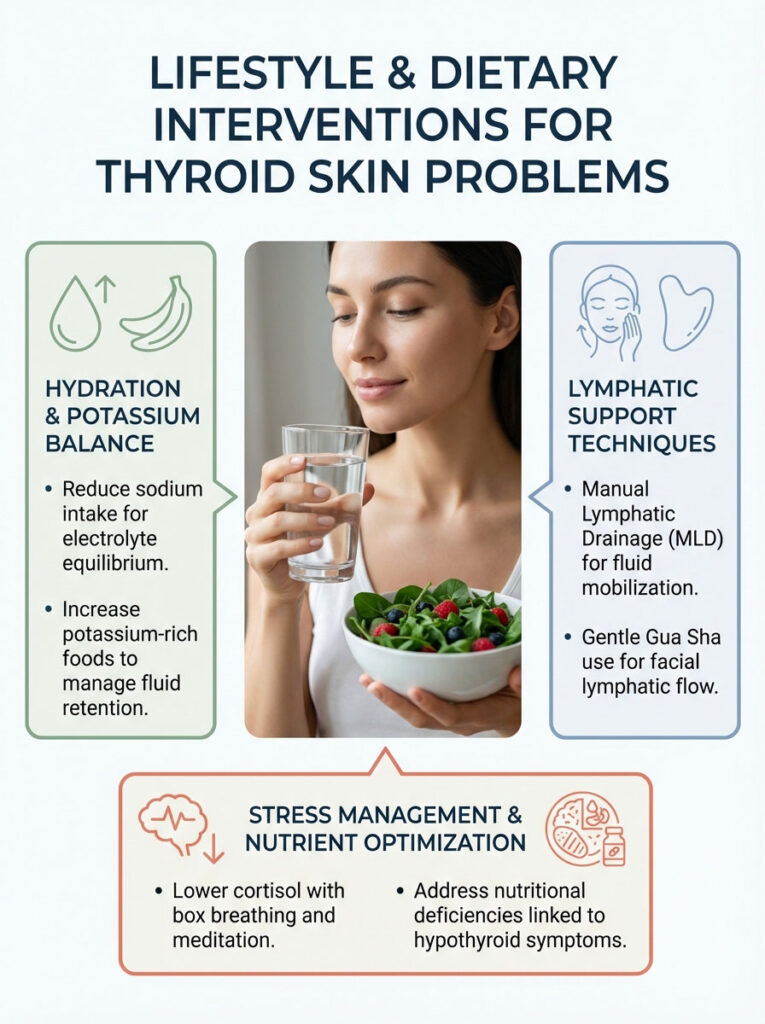 LIFESTYLE & DIETARY INTERVENTIONS FOR THYROID SKIN PROBLEMS

HYDRATION & POTASSIUM BALANCE

• Reduce sodium intake for electrolyte equilibrium.

• Increase potassium-rich foods to manage fluid retention.

LYMPHATIC SUPPORT TECHNIQUES

• Manual Lymphatic Drainage (MLD) for fluid mobilization.

• Gentle Gua Sha use for facial lymphatic flow.

STRESS MANAGEMENT & NUTRIENT OPTIMIZATION

• Lower cortisol with box breathing and meditation.

• Address nutritional deficiencies linked to hypothyroid symptoms.