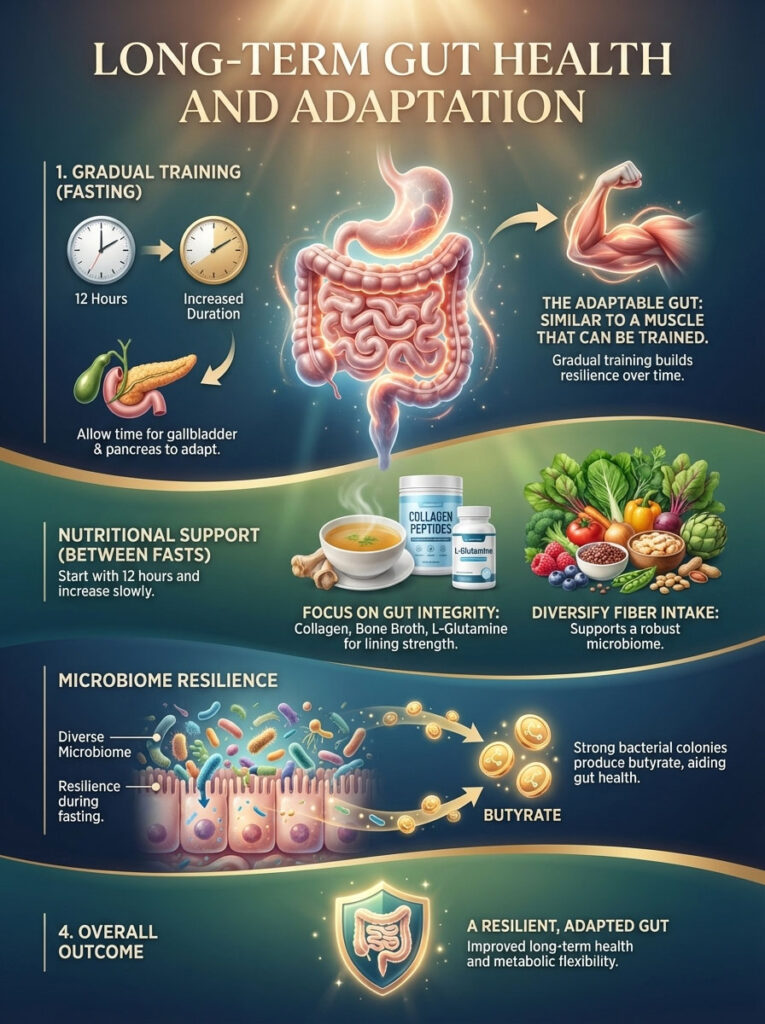 LONG-TERM GUT HEALTH AND ADAPTATION

1. GRADUAL TRAINING (FASTING)

12 Hours

Increased Duration

Allow time for gallbladder & pancreas to adapt.

THE ADAPTABLE GUT: SIMILAR TO A MUSCLE THAT CAN BE TRAINED.

Gradual training builds resilience over time.

NUTRITIONAL SUPPORT (BETWEEN FASTS)

Start with 12 hours and increase slowly.

COLLAGEN PEPTIDES

L-Glutamine

FOCUS ON GUT INTEGRITY: Collagen, Bone Broth, L-Glutamine for lining strength.

DIVERSIFY FIBER INTAKE: Supports a robust microbiome.

MICROBIOME RESILIENCE

Diverse Microbiome

Resilience during fasting.

BUTYRATE

Strong bacterial colonies produce butyrate, aiding gut health.

4. OVERALL OUTCOME

A RESILIENT, ADAPTED GUT

Improved long-term health and metabolic flexibility.