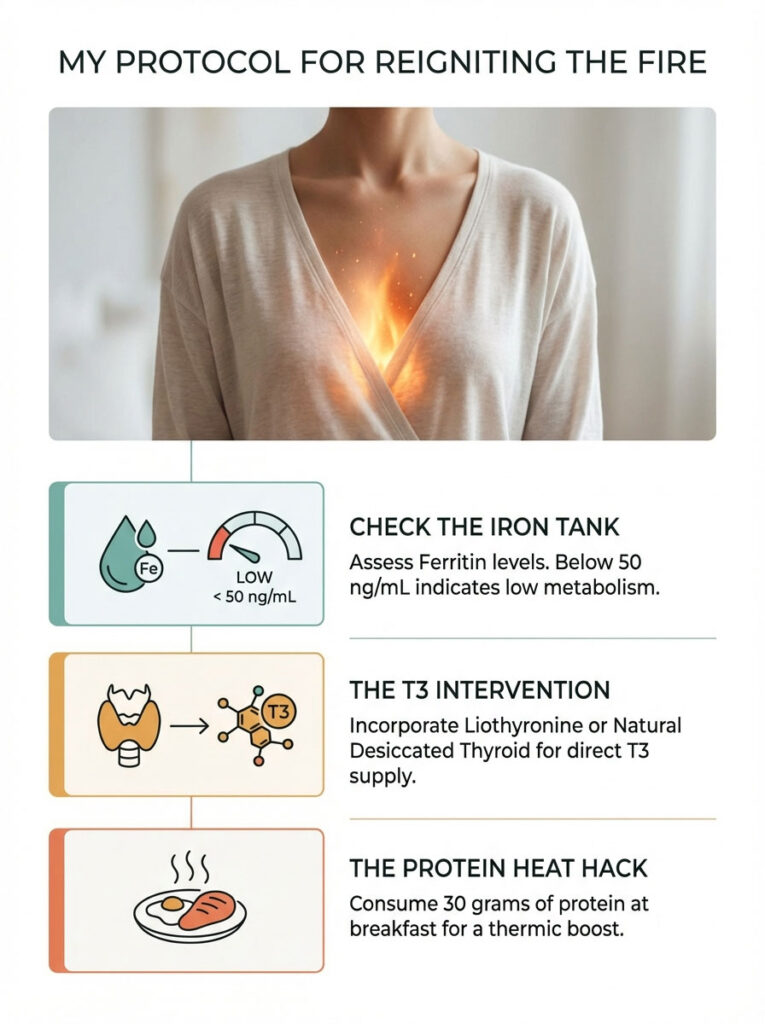 MY PROTOCOL FOR REIGNITING THE FIRE

Fe

LOW
< 50 ng/mL

CHECK THE IRON TANK
Assess Ferritin levels. Below 50 ng/mL indicates low metabolism.

T3

THE T3 INTERVENTION
Incorporate Liothyronine or Natural Desiccated Thyroid for direct T3 supply.

THE PROTEIN HEAT HACK
Consume 30 grams of protein at breakfast for a thermic boost.