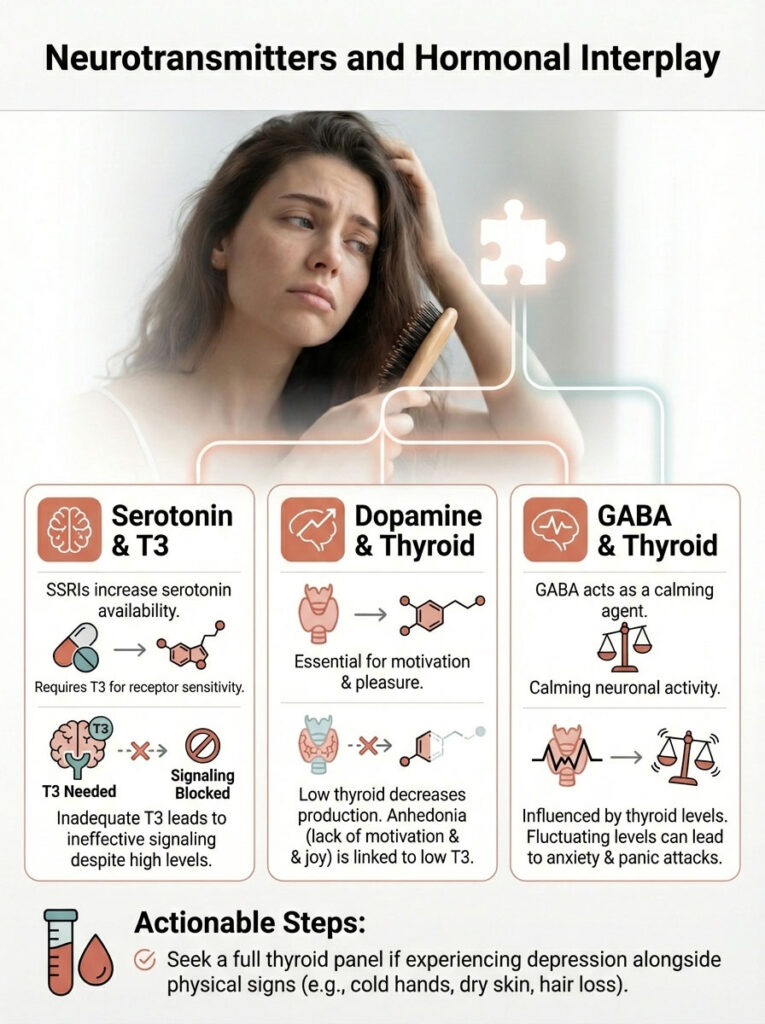 Neurotransmitters and Hormonal Interplay

Serotonin & T3

SSRIs increase serotonin availability.

Requires T3 for receptor sensitivity.

T3

T3 Needed

Signaling Blocked

Inadequate T3 leads to ineffective signaling despite high levels.

Dopamine & Thyroid

Essential for motivation & pleasure.

Low thyroid decreases production. Anhedonia (lack of motivation & & joy) is linked to low T3.

GABA & Thyroid

GABA acts as a calming agent.

Calming neuronal activity.

Influenced by thyroid levels. Fluctuating levels can lead to anxiety & panic attacks.

Actionable Steps:

Seek a full thyroid panel if experiencing depression alongside physical signs (e.g., cold hands, dry skin, hair loss).