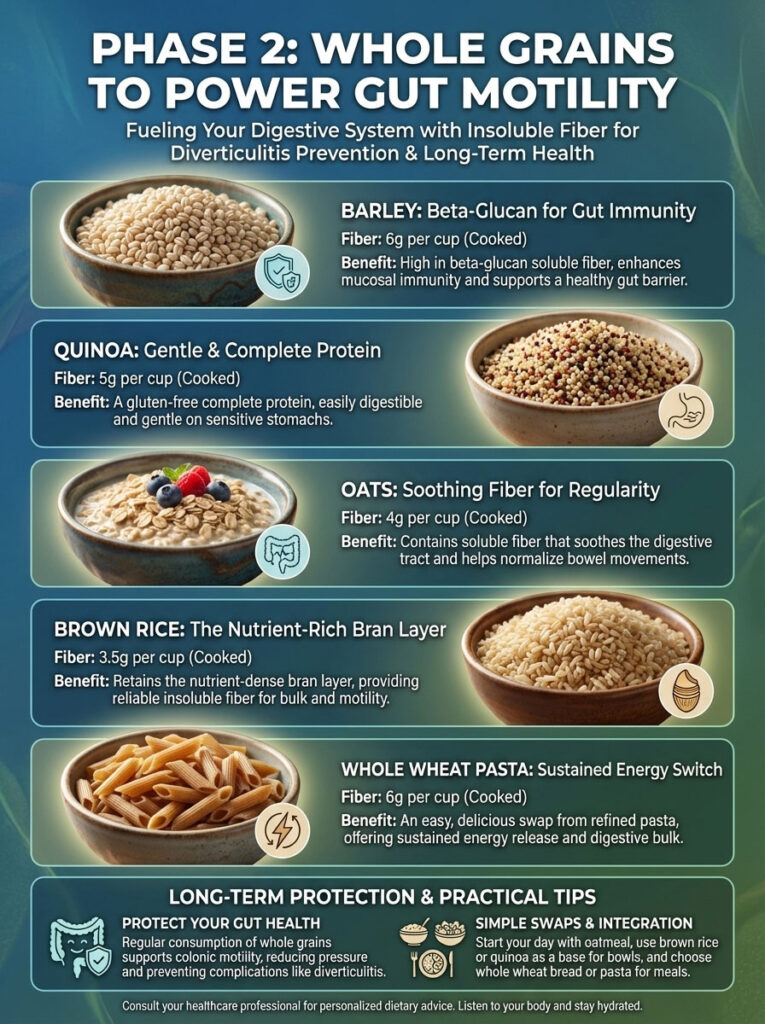 PHASE 2: WHOLE GRAINS TO POWER GUT MOTILITY

Fueling Your Digestive System with Insoluble Fiber for Diverticulitis Prevention & Long-Term Health

BARLEY: Beta-Glucan for Gut Immunity
Fiber: 6g per cup (Cooked)
Benefit: High in beta-glucan soluble fiber, enhances mucosal immunity and supports a healthy gut barrier.

QUINOA: Gentle & Complete Protein
Fiber: 5g per cup (Cooked)
Benefit: A gluten-free complete protein, easily digestible and gentle on sensitive stomachs.

OATS: Soothing Fiber for Regularity
Fiber: 4g per cup (Cooked)
Benefit: Contains soluble fiber that soothes the digestive tract and helps normalize bowel movements.

BROWN RICE: The Nutrient-Rich Bran Layer
Fiber: 3.5g per cup (Cooked)
Benefit: Retains the nutrient-dense bran layer, providing reliable insoluble fiber for bulk and motility.

WHOLE WHEAT PASTA: Sustained Energy Switch
Fiber: 6g per cup (Cooked)
Benefit: An easy, delicious swap from refined pasta, offering sustained energy release and digestive bulk.

LONG-TERM PROTECTION & PRACTICAL TIPS

PROTECT YOUR GUT HEALTH
Regular consumption of whole grains supports colonic motility, reducing pressure and preventing complications like diverticulitis.

SIMPLE SWAPS & INTEGRATION
Start your day with oatmeal, use brown rice or quinoa as a base for bowls, and choose whole wheat bread or pasta for meals.

Consult your healthcare professional for personalized dietary advice. Listen to your body and stay hydrated.