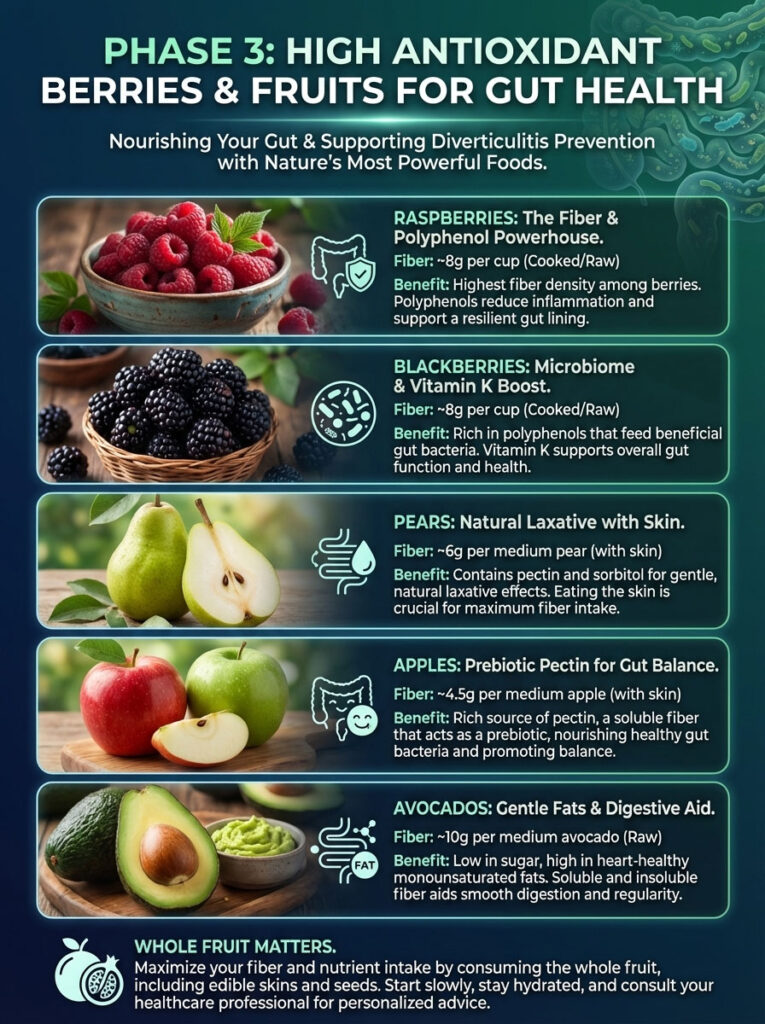 PHASE 3: HIGH ANTIOXIDANT BERRIES & FRUITS FOR GUT HEALTH

Nourishing Your Gut & Supporting Diverticulitis Prevention with Nature's Most Powerful Foods.

RASPBERRIES: The Fiber & Polyphenol Powerhouse.
Fiber: ~8g per cup (Cooked/Raw)
Benefit: Highest fiber density among berries. Polyphenols reduce inflammation and support a resilient gut lining.

BLACKBERRIES: Microbiome & Vitamin K Boost.
Fiber: ~8g per cup (Cooked/Raw)
Benefit: Rich in polyphenols that feed beneficial gut bacteria. Vitamin K supports overall gut function and health.

PEARS: Natural Laxative with Skin.
Fiber: ~6g per medium pear (with skin)
Benefit: Contains pectin and sorbitol for gentle, natural laxative effects. Eating the skin is crucial for maximum fiber intake.

APPLES: Prebiotic Pectin for Gut Balance.
Fiber: ~4.5g per medium apple (with skin)
Benefit: Rich source of pectin, a soluble fiber that acts as a prebiotic, nourishing healthy gut bacteria and promoting balance.

AVOCADOS: Gentle Fats & Digestive Aid.
FAT
Fiber: ~10g per medium avocado (Raw)
Benefit: Low in sugar, high in heart-healthy monounsaturated fats. Soluble and insoluble fiber aids smooth digestion and regularity.

WHOLE FRUIT MATTERS.
Maximize your fiber and nutrient intake by consuming the whole fruit, including edible skins and seeds. Start slowly, stay hydrated, and consult your healthcare professional for personalized advice.