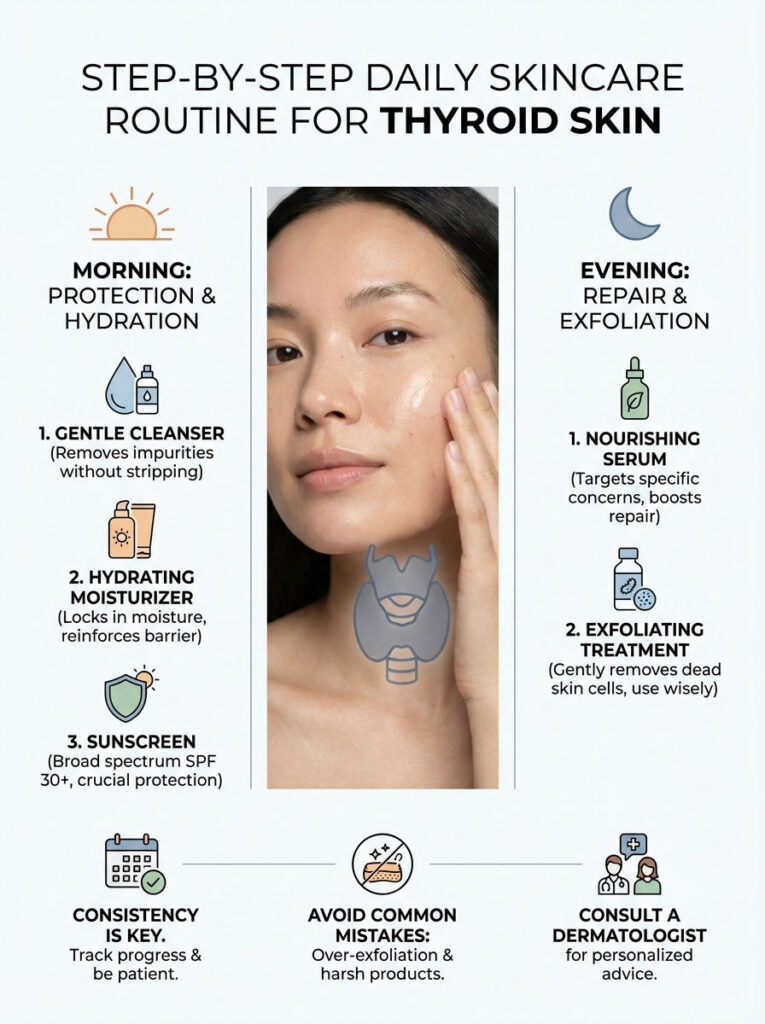 STEP-BY-STEP DAILY SKINCARE ROUTINE FOR THYROID SKIN

MORNING: PROTECTION & HYDRATION

1. GENTLE CLEANSER
(Removes impurities without stripping)

2. HYDRATING MOISTURIZER
(Locks in moisture, reinforces barrier)

3. SUNSCREEN
(Broad spectrum SPF 30+, crucial protection)

EVENING: REPAIR & EXFOLIATION

1. NOURISHING SERUM
(Targets specific concerns, boosts repair)

2. EXFOLIATING TREATMENT
(Gently removes dead skin cells, use wisely)

CONSISTENCY IS KEY.
Track progress & be patient.

AVOID COMMON MISTAKES:
Over-exfoliation & harsh products.

CONSULT A DERMATOLOGIST
for personalized advice.