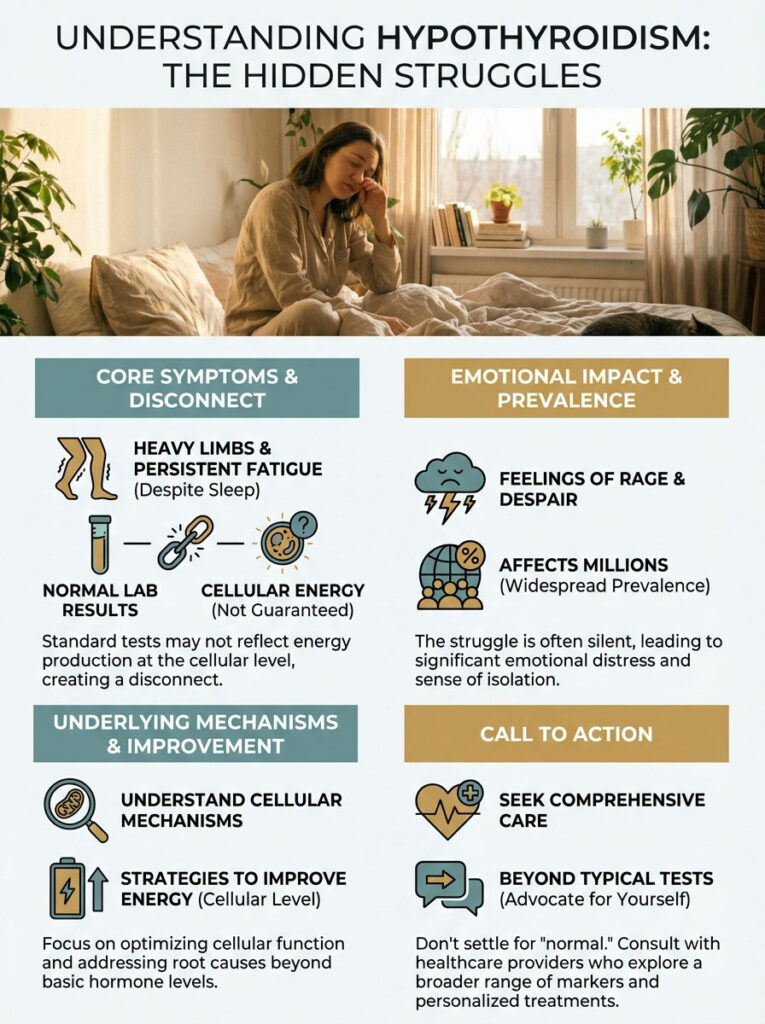 UNDERSTANDING HYPOTHYROIDISM: THE HIDDEN STRUGGLES

CORE SYMPTOMS & DISCONNECT

HEAVY LIMBS & PERSISTENT FATIGUE (Despite Sleep)

NORMAL LAB RESULTS

CELLULAR ENERGY (Not Guaranteed)

Standard tests may not reflect energy production at the cellular level, creating a disconnect.

UNDERLYING MECHANISMS & IMPROVEMENT

UNDERSTAND CELLULAR MECHANISMS

STRATEGIES TO IMPROVE ENERGY (Cellular Level)

Focus on optimizing cellular function and addressing root causes beyond basic hormone levels.

EMOTIONAL IMPACT & PREVALENCE

FEELINGS OF RAGE & DESPAIR

AFFECTS MILLIONS (Widespread Prevalence)

The struggle is often silent, leading to significant emotional distress and sense of isolation.

CALL TO ACTION

SEEK COMPREHENSIVE CARE

BEYOND TYPICAL TESTS (Advocate for Yourself)

Don't settle for "normal." Consult with healthcare providers who explore a broader range of markers and personalized treatments.