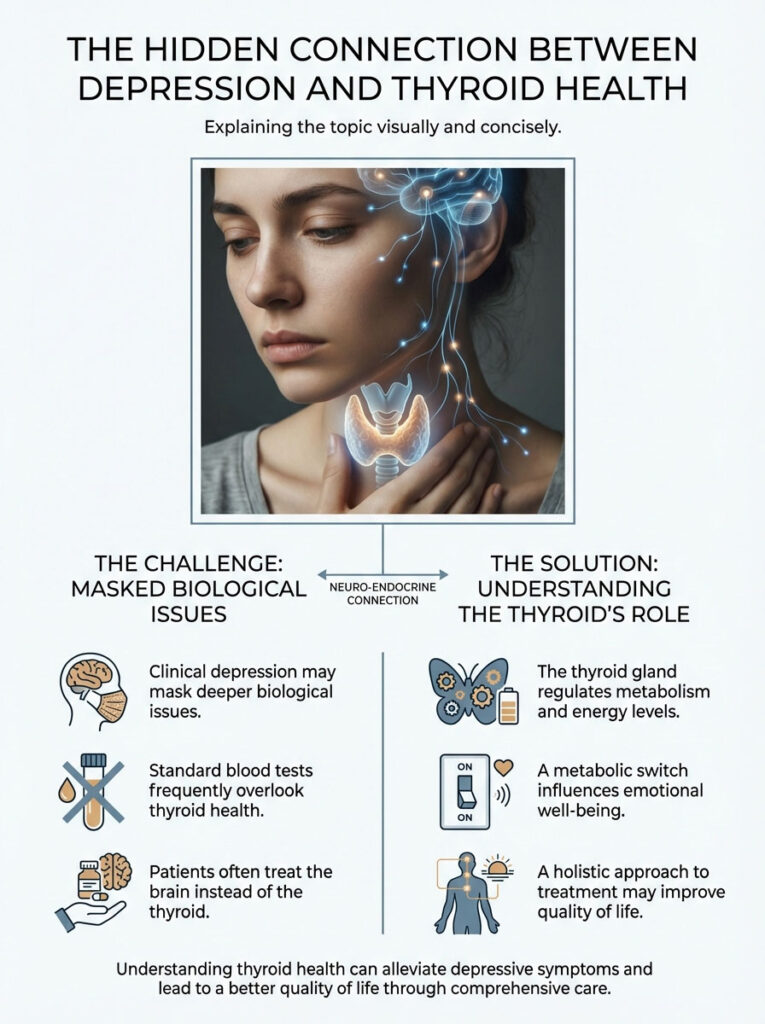 THE HIDDEN CONNECTION BETWEEN DEPRESSION AND THYROID HEALTH

Explaining the topic visually and concisely.

THE CHALLENGE: MASKED BIOLOGICAL ISSUES

NEURO-ENDOCRINE CONNECTION

THE SOLUTION: UNDERSTANDING THE THYROID'S ROLE

Clinical depression may mask deeper biological issues.

Standard blood tests frequently overlook thyroid health.

Patients often treat the brain instead of the thyroid.

The thyroid gland regulates metabolism and energy levels.

ON

ON

A metabolic switch influences emotional well-being.

A holistic approach to treatment may improve quality of life.

Understanding thyroid health can alleviate depressive symptoms and lead to a better quality of life through comprehensive care.