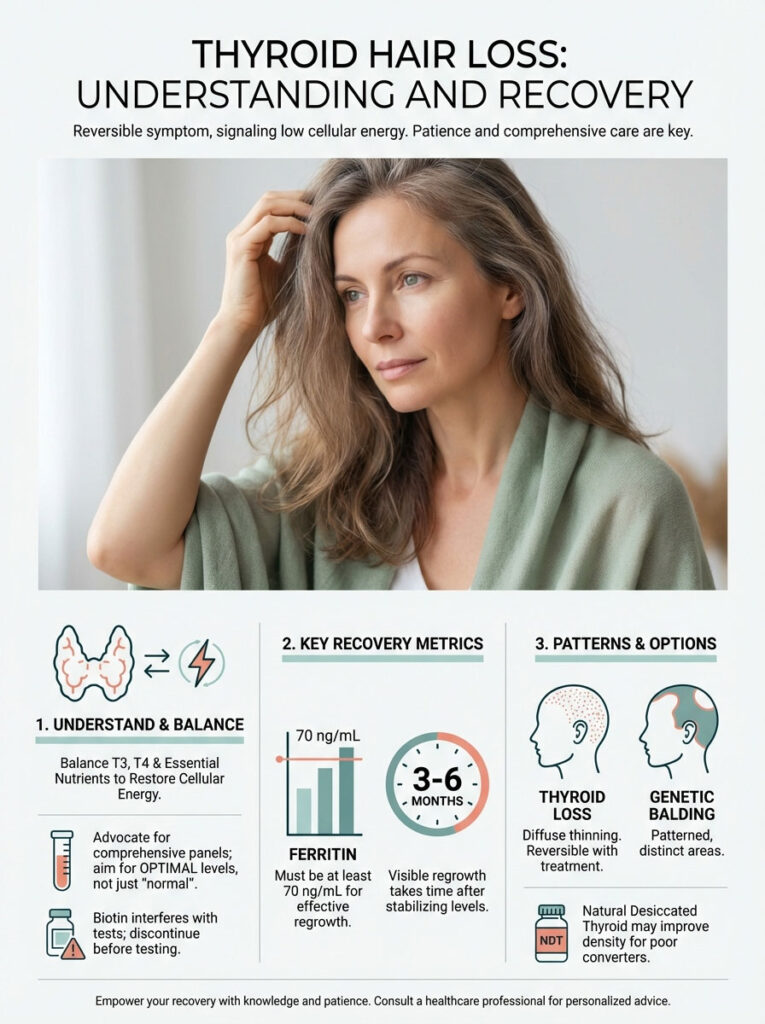 THYROID HAIR LOSS: UNDERSTANDING AND RECOVERY

Reversible symptom, signaling low cellular energy. Patience and comprehensive care are key.

1. UNDERSTAND & BALANCE

Balance T3, T4 & Essential Nutrients to Restore Cellular Energy.

Advocate for comprehensive panels; aim for OPTIMAL levels, not just "normal".

Biotin interferes with tests; discontinue before testing.

2. KEY RECOVERY METRICS

70 ng/mL

FERRITIN

Must be at least 70 ng/mL for effective regrowth.

3-6 MONTHS

Visible regrowth takes time after stabilizing levels.

3. PATTERNS & OPTIONS

THYROID LOSS

Diffuse thinning. Reversible with treatment.

GENETIC BALDING

Patterned, distinct areas.

NDT

Natural Desiccated Thyroid may improve density for poor converters.

Empower your recovery with knowledge and patience. Consult a healthcare professional for personalized advice.