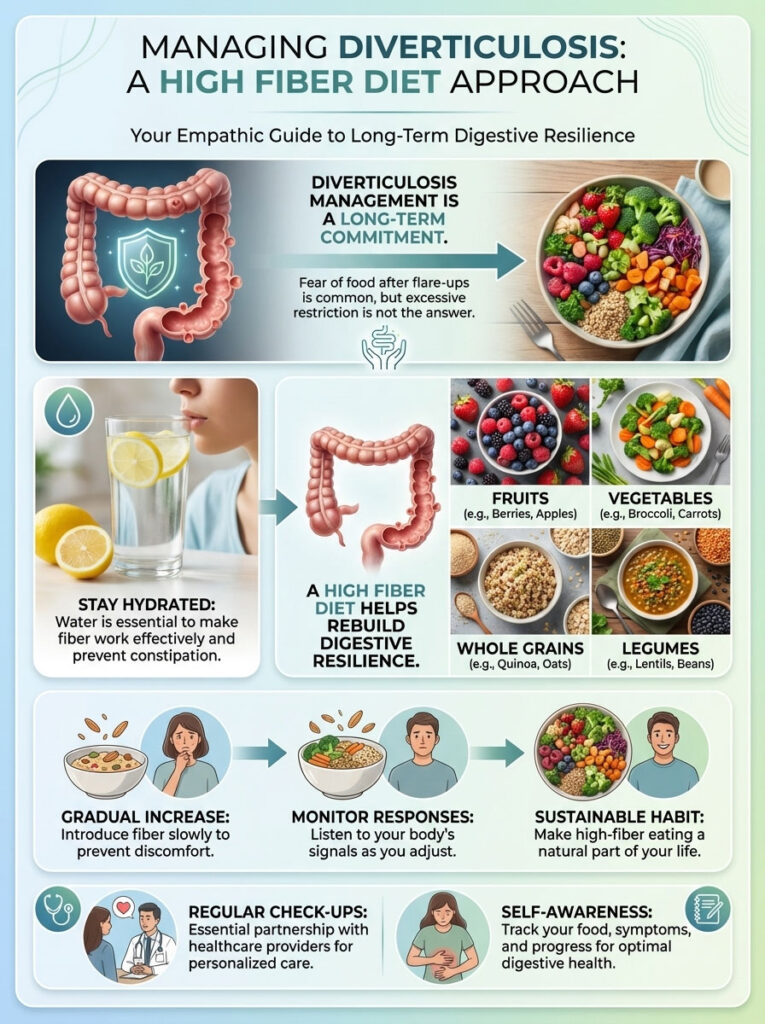 MANAGING DIVERTICULOSIS: A HIGH FIBER DIET APPROACH

Your Empathic Guide to Long-Term Digestive Resilience

DIVERTICULOSIS MANAGEMENT IS A LONG-TERM COMMITMENT.

Fear of food after flare-ups is common, but excessive restriction is not the answer.

STAY HYDRATED: Water is essential to make fiber work effectively and prevent constipation.

A HIGH FIBER DIET HELPS REBUILD DIGESTIVE RESILIENCE.

FRUITS (e.g., Berries, Apples)

VEGETABLES (e.g., Broccoli, Carrots)

WHOLE GRAINS (e.g., Quinoa, Oats)

LEGUMES (e.g., Lentils, Beans)

GRADUAL INCREASE: Introduce fiber slowly to prevent discomfort.

MONITOR RESPONSES: Listen to your body's signals as you adjust.

SUSTAINABLE HABIT: Make high-fiber eating a natural part of your life.

REGULAR CHECK-UPS: Essential partnership with healthcare providers for personalized care.

SELF-AWARENESS: Track your food, symptoms, and progress for optimal digestive health.