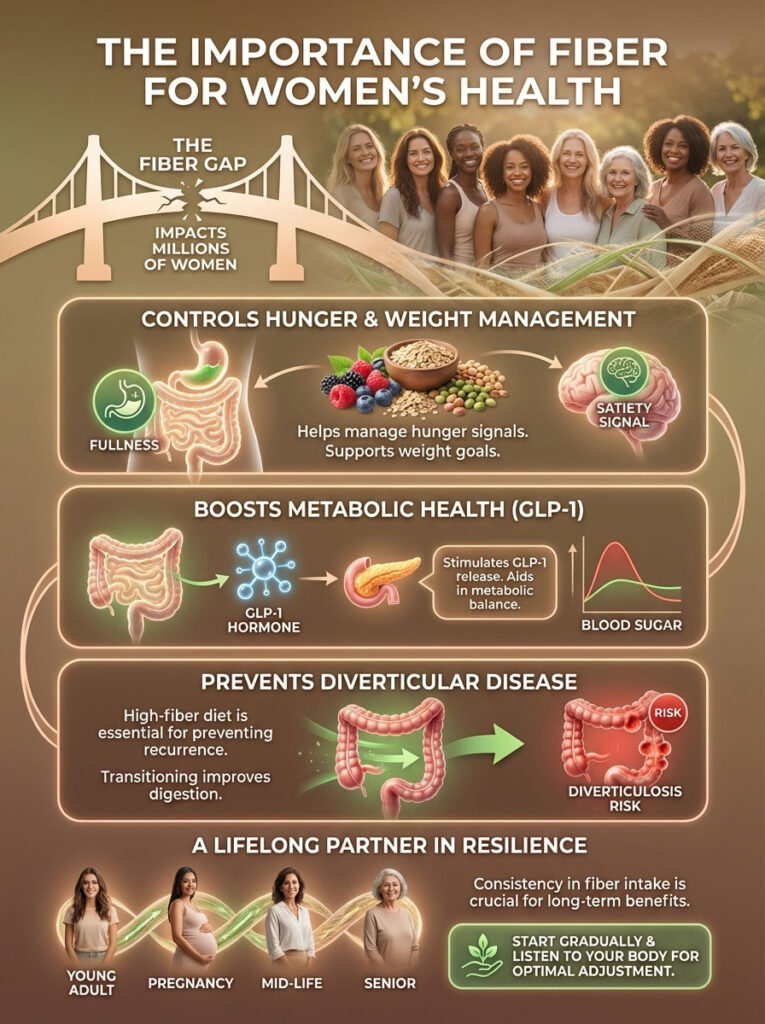 THE IMPORTANCE OF FIBER FOR WOMEN'S HEALTH

THE FIBER GAP

IMPACTS MILLIONS OF WOMEN

CONTROLS HUNGER & WEIGHT MANAGEMENT

FULLNESS

Helps manage hunger signals. Supports weight goals.

SATIETY SIGNAL

BOOSTS METABOLIC HEALTH (GLP-1)

GLP-1 HORMONE

Stimulates GLP-1 release. Aids in metabolic balance.

BLOOD SUGAR

PREVENTS DIVERTICULAR DISEASE

High-fiber diet is essential for preventing recurrence.

Transitioning improves digestion.

RISK

DIVERTICULOSIS RISK

A LIFELONG PARTNER IN RESILIENCE

YOUNG ADULT

PREGNANCY

MID-LIFE

SENIOR

Consistency in fiber intake is crucial for long-term benefits.

START GRADUALLY & LISTEN TO YOUR BODY FOR OPTIMAL ADJUSTMENT.