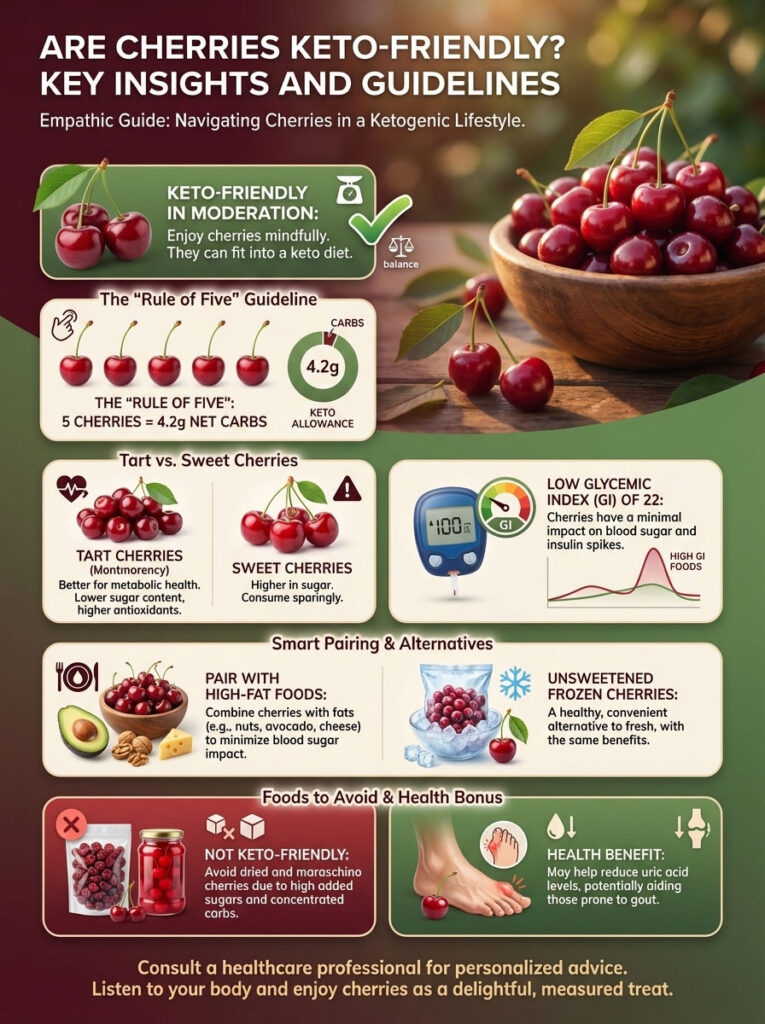 ARE CHERRIES KETO-FRIENDLY? KEY INSIGHTS AND GUIDELINES

Empathic Guide: Navigating Cherries in a Ketogenic Lifestyle.

KETO-FRIENDLY IN MODERATION:
Enjoy cherries mindfully. They can fit into a keto diet.

balance

The "Rule of Five" Guideline

CARBS
4.2g
KETO ALLOWANCE

THE "RULE OF FIVE": 5 CHERRIES = 4.2g NET CARBS

Tart vs. Sweet Cherries

TART CHERRIES (Montmorency)
Better for metabolic health. Lower sugar content, higher antioxidants.

SWEET CHERRIES
Higher in sugar. Consume sparingly.

100
GI

LOW GLYCEMIC INDEX (GI) OF 22:
Cherries have a minimal impact on blood sugar and insulin spikes.

HIGH GI FOODS

Smart Pairing & Alternatives

PAIR WITH HIGH-FAT FOODS:
Combine cherries with fats (e.g., nuts, avocado, cheese) to minimize blood sugar impact.

UNSWEETENED FROZEN CHERRIES:
A healthy, convenient alternative to fresh, with the same benefits.

Foods to Avoid & Health Bonus

NOT KETO-FRIENDLY:
Avoid dried and maraschino cherries due to high added sugars and concentrated carbs.

HEALTH BENEFIT:
May help reduce uric acid levels, potentially aiding those prone to gout.

Consult a healthcare professional for personalized advice.
Listen to your body and enjoy cherries as a delightful, measured treat.