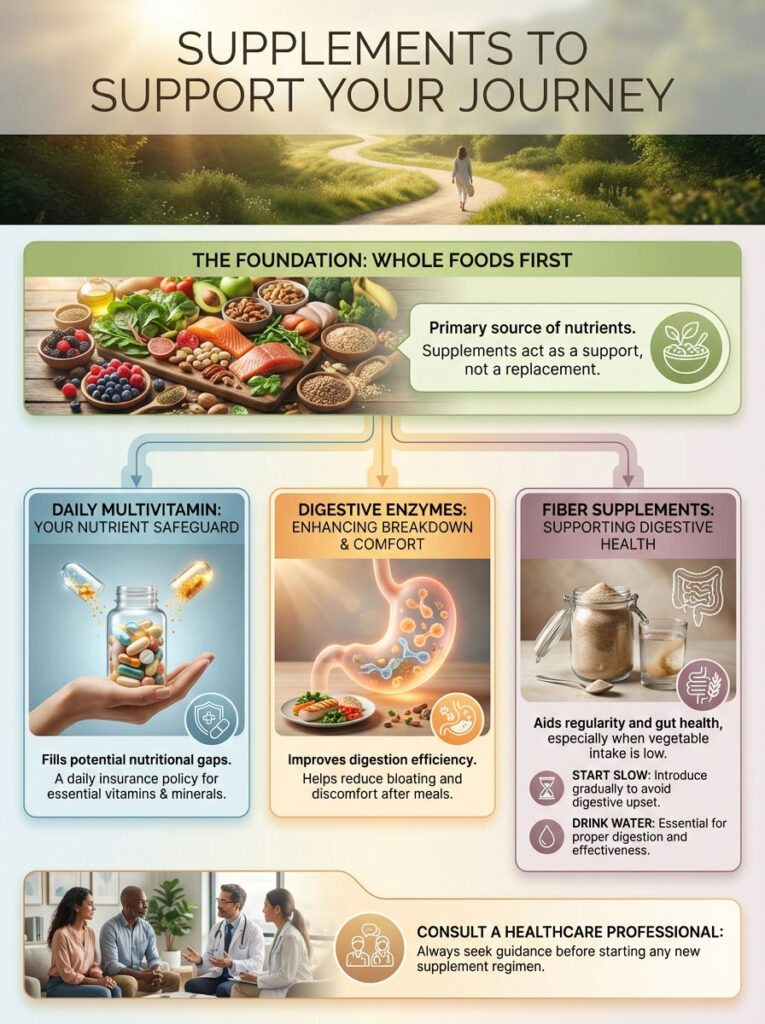 SUPPLEMENTS TO SUPPORT YOUR JOURNEY

THE FOUNDATION: WHOLE FOODS FIRST

Primary source of nutrients.
Supplements act as a support, not a replacement.

DAILY MULTIVITAMIN: YOUR NUTRIENT SAFEGUARD

Fills potential nutritional gaps.
A daily insurance policy for essential vitamins & minerals.

DIGESTIVE ENZYMES: ENHANCING BREAKDOWN & COMFORT

Improves digestion efficiency.
Helps reduce bloating and discomfort after meals.

FIBER SUPPLEMENTS: SUPPORTING DIGESTIVE HEALTH

Aids regularity and gut health, especially when vegetable intake is low.

START SLOW: Introduce gradually to avoid digestive upset.

DRINK WATER: Essential for proper digestion and effectiveness.

CONSULT A HEALTHCARE PROFESSIONAL:
Always seek guidance before starting any new supplement regimen.