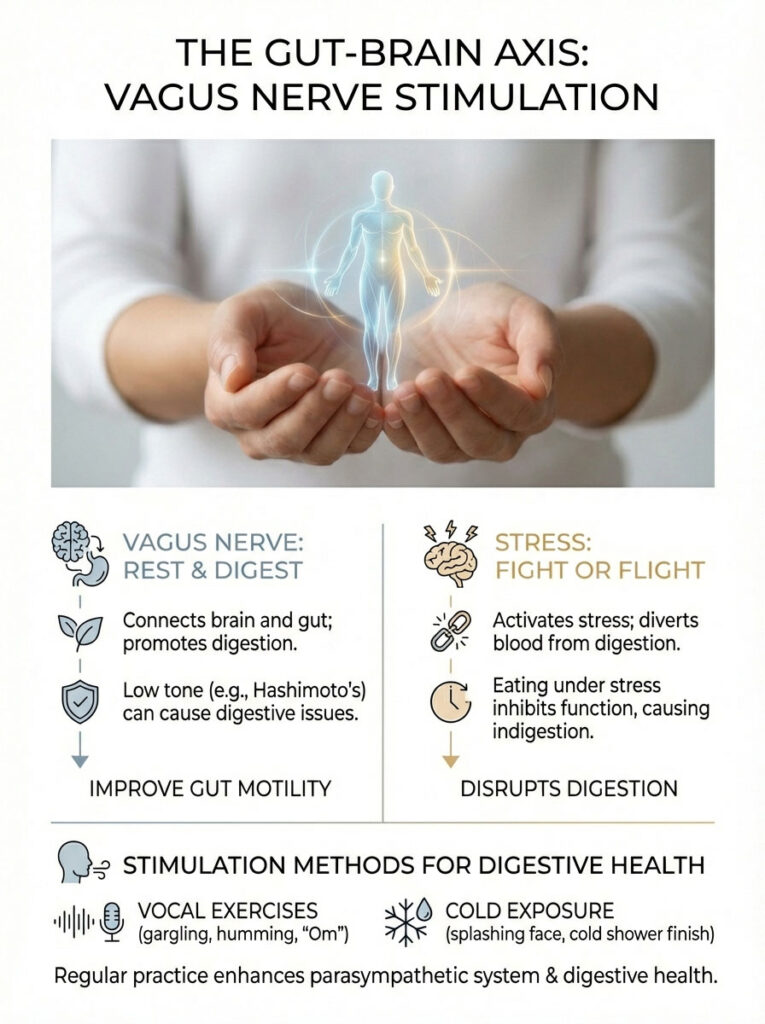 THE GUT-BRAIN AXIS:
VAGUS NERVE STIMULATION

VAGUS NERVE:
REST & DIGEST

Connects brain and gut; promotes digestion.

Low tone (e.g., Hashimoto's) can cause digestive issues.

IMPROVE GUT MOTILITY

STRESS:
FIGHT OR FLIGHT

Activates stress; diverts blood from digestion.

Eating under stress inhibits function, causing indigestion.

DISRUPTS DIGESTION

STIMULATION METHODS FOR DIGESTIVE HEALTH

VOCAL EXERCISES
(gargling, humming, "Om")

COLD EXPOSURE
(splashing face, cold shower finish)

Regular practice enhances parasympathetic system & digestive health.