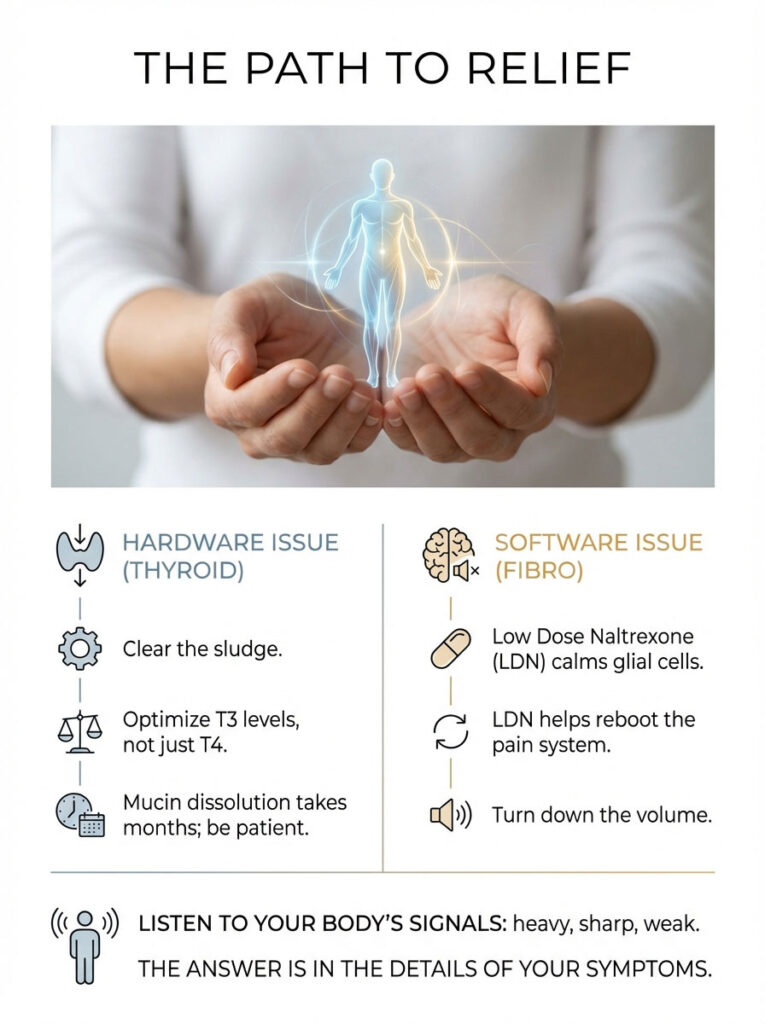 THE PATH TO RELIEF

HARDWARE ISSUE (THYROID)

Clear the sludge.

Optimize T3 levels, not just T4.

Mucin dissolution takes months; be patient.

SOFTWARE ISSUE (FIBRO)

Low Dose Naltrexone (LDN) calms glial cells.

LDN helps reboot the pain system.

Turn down the volume.

LISTEN TO YOUR BODY'S SIGNALS: heavy, sharp, weak.

THE ANSWER IS IN THE DETAILS OF YOUR SYMPTOMS.