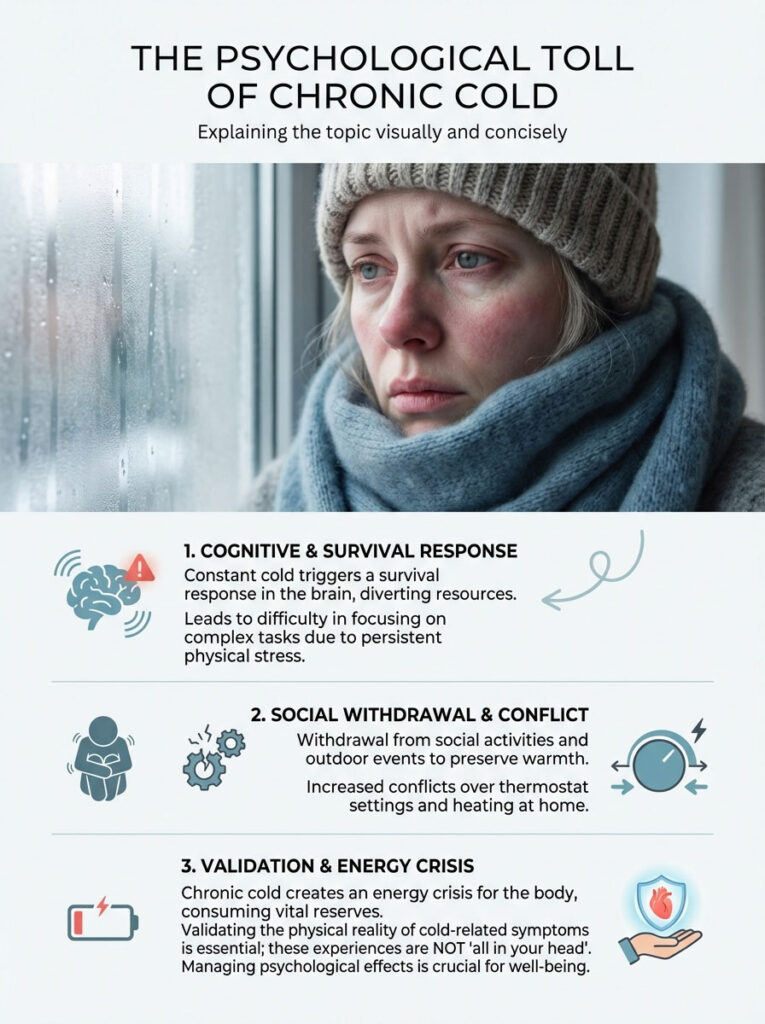 THE PSYCHOLOGICAL TOLL OF CHRONIC COLD

Explaining the topic visually and concisely

1. COGNITIVE & SURVIVAL RESPONSE

Constant cold triggers a survival response in the brain, diverting resources.

Leads to difficulty in focusing on complex tasks due to persistent physical stress.

2. SOCIAL WITHDRAWAL & CONFLICT

Withdrawal from social activities and outdoor events to preserve warmth.

Increased conflicts over thermostat settings and heating at home.

3. VALIDATION & ENERGY CRISIS

Chronic cold creates an energy crisis for the body, consuming vital reserves.

Validating the physical reality of cold-related symptoms is essential; these experiences are NOT 'all in your head'.

Managing psychological effects is crucial for well-being.