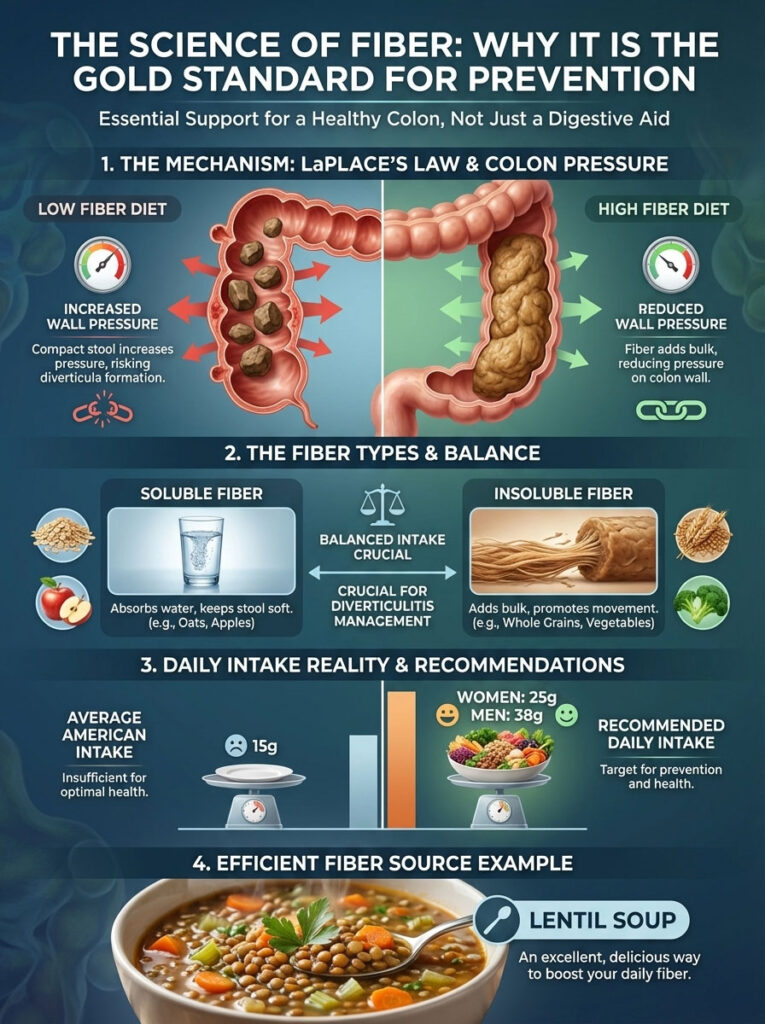 THE SCIENCE OF FIBER: WHY IT IS THE GOLD STANDARD FOR PREVENTION

Essential Support for a Healthy Colon, Not Just a Digestive Aid

1. THE MECHANISM: LaPLACE'S LAW & COLON PRESSURE

LOW FIBER DIET

INCREASED WALL PRESSURE

Compact stool increases pressure, risking diverticula formation.

HIGH FIBER DIET

REDUCED WALL PRESSURE

Fiber adds bulk, reducing pressure on colon wall.

2. THE FIBER TYPES & BALANCE

SOLUBLE FIBER

Absorbs water, keeps stool soft. (e.g., Oats, Apples)

BALANCED INTAKE CRUCIAL

CRUCIAL FOR DIVERTICULITIS MANAGEMENT

INSOLUBLE FIBER

Adds bulk, promotes movement. (e.g., Whole Grains, Vegetables)

3. DAILY INTAKE REALITY & RECOMMENDATIONS

AVERAGE AMERICAN INTAKE

Insufficient for optimal health.

15g

WOMEN: 25g
MEN: 38g

RECOMMENDED DAILY INTAKE

Target for prevention and health.

4. EFFICIENT FIBER SOURCE EXAMPLE

LENTIL SOUP

An excellent, delicious way to boost your daily fiber.