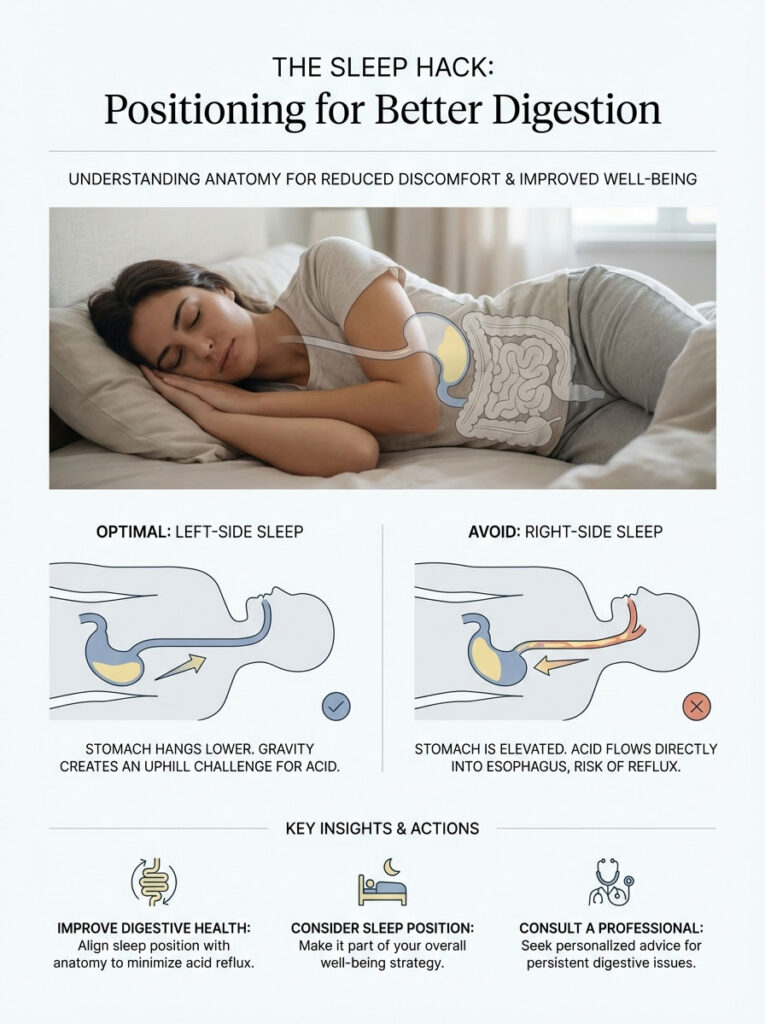 THE SLEEP HACK:
Positioning for Better Digestion

UNDERSTANDING ANATOMY FOR REDUCED DISCOMFORT & IMPROVED WELL-BEING

OPTIMAL: LEFT-SIDE SLEEP

STOMACH HANGS LOWER. GRAVITY CREATES AN UPHILL CHALLENGE FOR ACID.

AVOID: RIGHT-SIDE SLEEP

STOMACH IS ELEVATED. ACID FLOWS DIRECTLY INTO ESOPHAGUS, RISK OF REFLUX.

KEY INSIGHTS & ACTIONS

IMPROVE DIGESTIVE HEALTH: Align sleep position with anatomy to minimize acid reflux.

CONSIDER SLEEP POSITION: Make it part of your overall well-being strategy.

CONSULT A PROFESSIONAL: Seek personalized advice for persistent digestive issues.