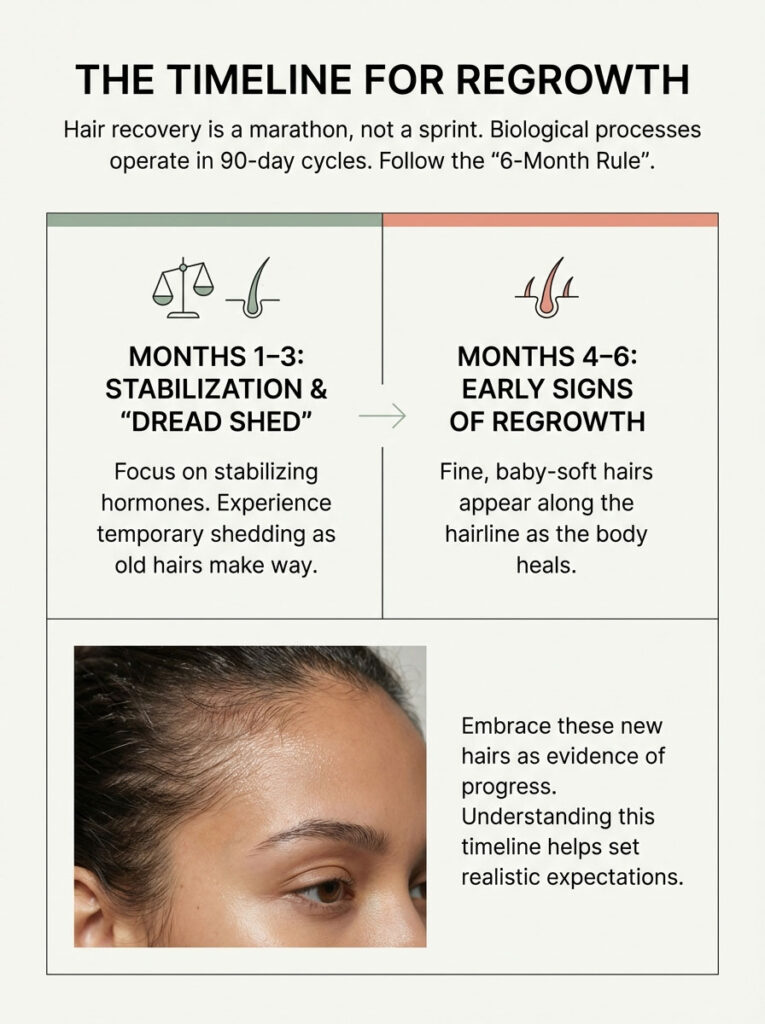 THE TIMELINE FOR REGROWTH

Hair recovery is a marathon, not a sprint. Biological processes operate in 90-day cycles. Follow the “6-Month Rule”.

MONTHS 1–3: STABILIZATION & “DREAD SHED”

Focus on stabilizing hormones. Experience temporary shedding as old hairs make way.

MONTHS 4–6: EARLY SIGNS OF REGROWTH

Fine, baby-soft hairs appear along the hairline as the body heals.

Embrace these new hairs as evidence of progress. Understanding this timeline helps set realistic expectations.