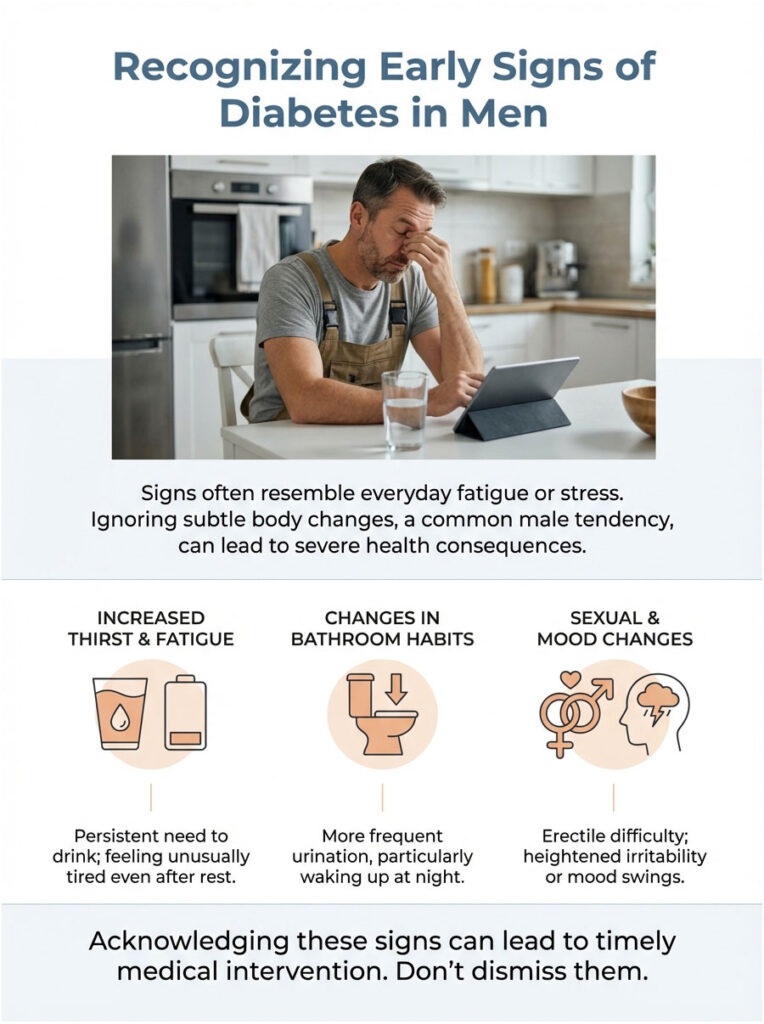 Recognizing Early Signs of Diabetes in Men

Signs often resemble everyday fatigue or stress. Ignoring subtle body changes, a common male tendency, can lead to severe health consequences.

INCREASED THIRST & FATIGUE

Persistent need to drink; feeling unusually tired even after rest.

CHANGES IN BATHROOM HABITS

More frequent urination, particularly waking up at night.

SEXUAL & MOOD CHANGES

Erectile difficulty; heightened irritability or mood swings.

Acknowledging these signs can lead to timely medical intervention. Don't dismiss them.