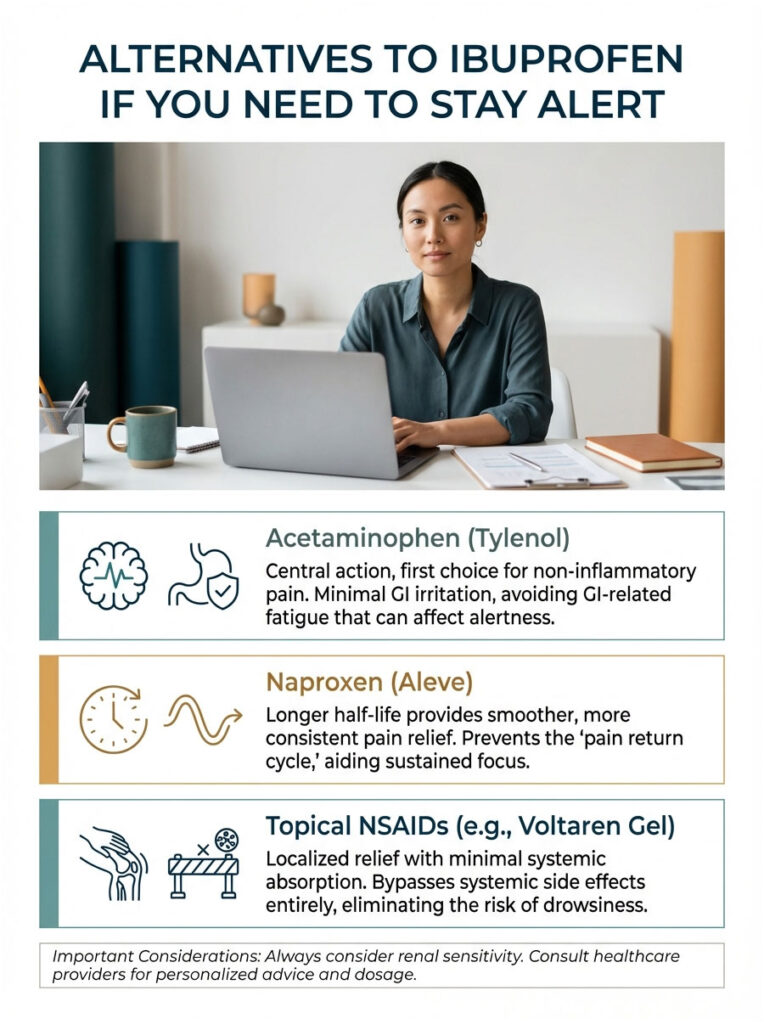 ALTERNATIVES TO IBUPROFEN IF YOU NEED TO STAY ALERT

Acetaminophen (Tylenol)
Central action, first choice for non-inflammatory pain. Minimal GI irritation, avoiding GI-related fatigue that can affect alertness.

Naproxen (Aleve)
Longer half-life provides smoother, more consistent pain relief. Prevents the 'pain return cycle,' aiding sustained focus.

Topical NSAIDs (e.g., Voltaren Gel)
Localized relief with minimal systemic absorption. Bypasses systemic side effects entirely, eliminating the risk of drowsiness.

Important Considerations: Always consider renal sensitivity. Consult healthcare providers for personalized advice and dosage.