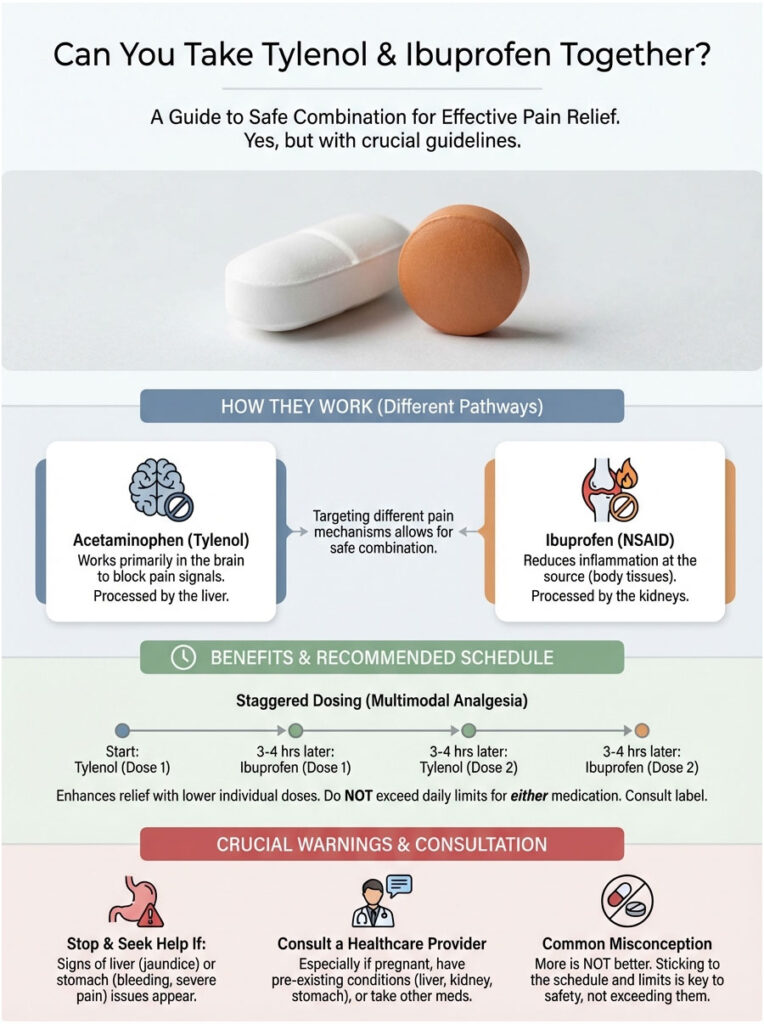 Can You Take Tylenol & Ibuprofen Together?

A Guide to Safe Combination for Effective Pain Relief. Yes, but with crucial guidelines.

HOW THEY WORK (Different Pathways)

Acetaminophen (Tylenol)
Works primarily in the brain to block pain signals. Processed by the liver.

Targeting different pain mechanisms allows for safe combination.

Ibuprofen (NSAID)
Reduces inflammation at the source (body tissues). Processed by the kidneys.

BENEFITS & RECOMMENDED SCHEDULE

Staggered Dosing (Multimodal Analgesia)

Start: Tylenol (Dose 1)

3-4 hrs later: Ibuprofen (Dose 1)

3-4 hrs later: Tylenol (Dose 2)

3-4 hrs later: Ibuprofen (Dose 2)

Enhances relief with lower individual doses. Do NOT exceed daily limits for either medication. Consult label.

CRUCIAL WARNINGS & CONSULTATION

Stop & Seek Help If:
Signs of liver (jaundice) or stomach (bleeding, severe pain) issues appear.

Consult a Healthcare Provider
Especially if pregnant, have pre-existing conditions (liver, kidney, stomach), or take other meds.

Common Misconception
More is NOT better. Sticking to the schedule and limits is key to safety, not exceeding them.