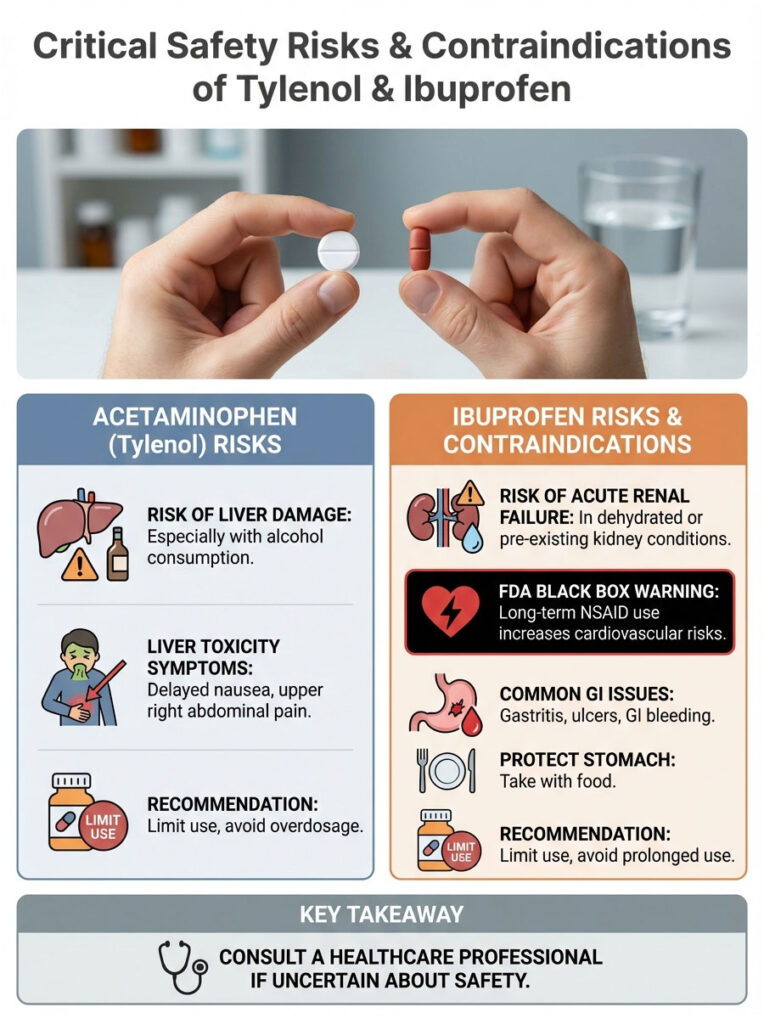 Critical Safety Risks & Contraindications of Tylenol & Ibuprofen

ACETAMINOPHEN (Tylenol) RISKS

RISK OF LIVER DAMAGE: Especially with alcohol consumption.

LIVER TOXICITY SYMPTOMS: Delayed nausea, upper right abdominal pain.

LIMIT USE

RECOMMENDATION: Limit use, avoid overdosage.

IBUPROFEN RISKS & CONTRAINDICATIONS

RISK OF ACUTE RENAL FAILURE: In dehydrated or pre-existing kidney conditions.

FDA BLACK BOX WARNING: Long-term NSAID use increases cardiovascular risks.

COMMON GI ISSUES: Gastritis, ulcers, GI bleeding.

PROTECT STOMACH: Take with food.

LIMIT USE

RECOMMENDATION: Limit use, avoid prolonged use.

KEY TAKEAWAY

CONSULT A HEALTHCARE PROFESSIONAL IF UNCERTAIN ABOUT SAFETY.