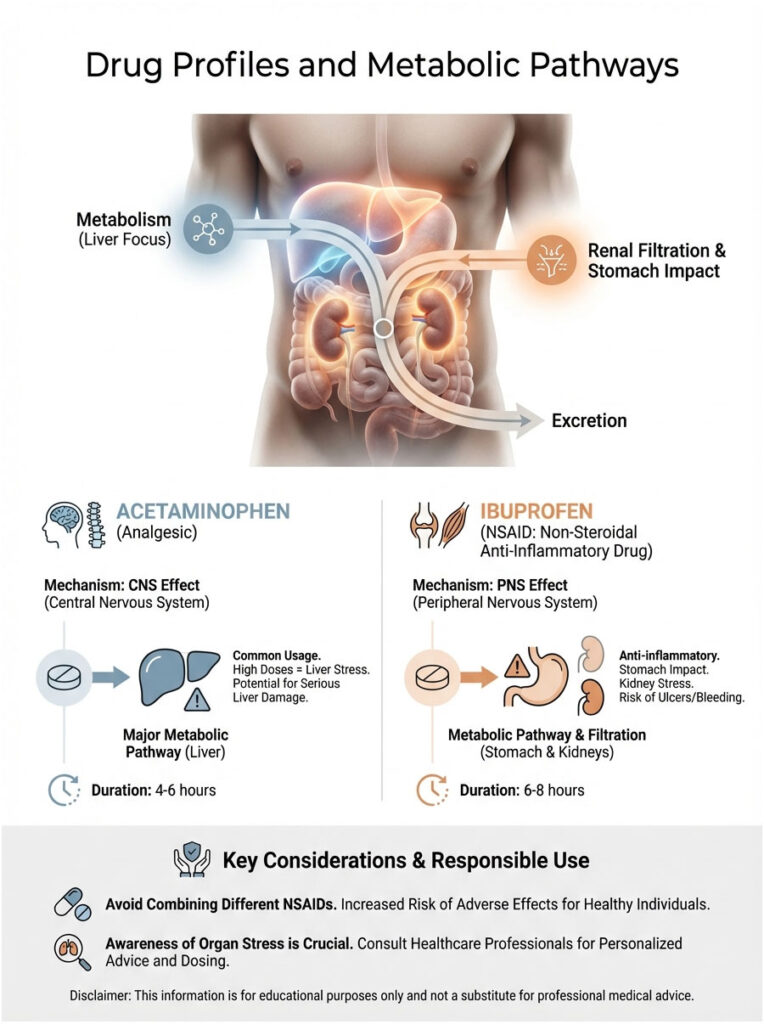 Drug Profiles and Metabolic Pathways

Metabolism (Liver Focus)

Renal Filtration & Stomach Impact

Excretion

ACETAMINOPHEN
(Analgesic)

Mechanism: CNS Effect
(Central Nervous System)

Common Usage.
High Doses = Liver Stress.
Potential for Serious Liver Damage.

Major Metabolic Pathway (Liver)

Duration: 4-6 hours

IBUPROFEN
(NSAID: Non-Steroidal Anti-Inflammatory Drug)

Mechanism: PNS Effect
(Peripheral Nervous System)

Anti-inflammatory.
Stomach Impact.
Kidney Stress.
Risk of Ulcers/Bleeding.

Metabolic Pathway & Filtration (Stomach & Kidneys)

Duration: 6-8 hours

Key Considerations & Responsible Use

Avoid Combining Different NSAIDs. Increased Risk of Adverse Effects for Healthy Individuals.

Awareness of Organ Stress is Crucial. Consult Healthcare Professionals for Personalized Advice and Dosing.

Disclaimer: This information is for educational purposes only and not a substitute for professional medical advice.