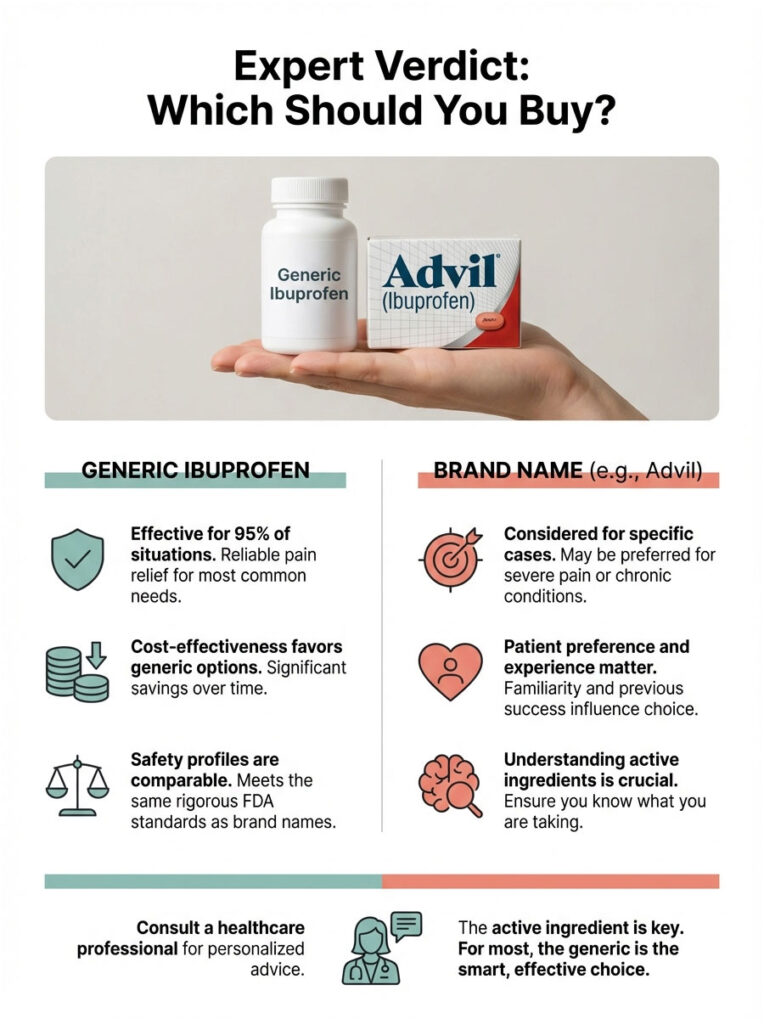 Expert Verdict:
Which Should You Buy?

Generic Ibuprofen

Advil®
(Ibuprofen)

GENERIC IBUPROFEN

Effective for 95% of situations. Reliable pain relief for most common needs.

Cost-effectiveness favors generic options. Significant savings over time.

Safety profiles are comparable. Meets the same rigorous FDA standards as brand names.

BRAND NAME (e.g., Advil)

Considered for specific cases. May be preferred for severe pain or chronic conditions.

Patient preference and experience matter. Familiarity and previous success influence choice.

Understanding active ingredients is crucial. Ensure you know what you are taking.

Consult a healthcare professional for personalized advice.

The active ingredient is key. For most, the generic is the smart, effective choice.