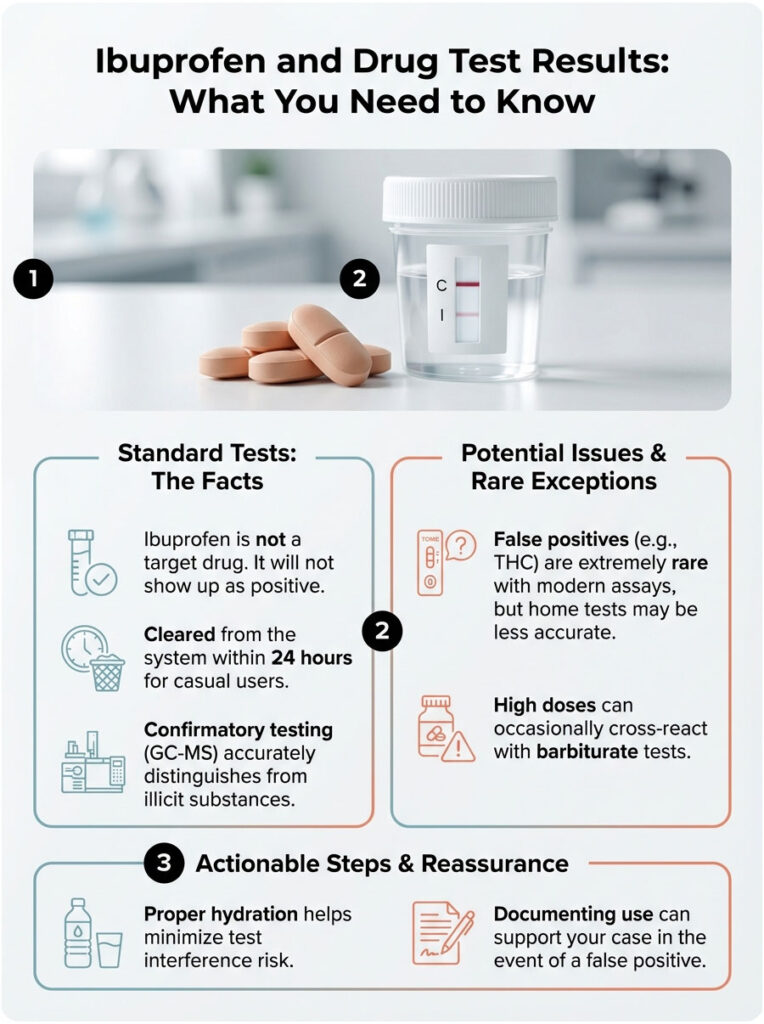 Ibuprofen and Drug Test Results: What You Need to Know

1

2

C

I

Standard Tests: The Facts

Ibuprofen is not a target drug. It will not show up as positive.

Cleared from the system within 24 hours for casual users.

Confirmatory testing (GC-MS) accurately distinguishes from illicit substances.

2

Potential Issues & Rare Exceptions

TOME

False positives (e.g., THC) are extremely rare with modern assays, but home tests may be less accurate.

High doses can occasionally cross-react with barbiturate tests.

3 Actionable Steps & Reassurance

Proper hydration helps minimize test interference risk.

Documenting use can support your case in the event of a false positive.